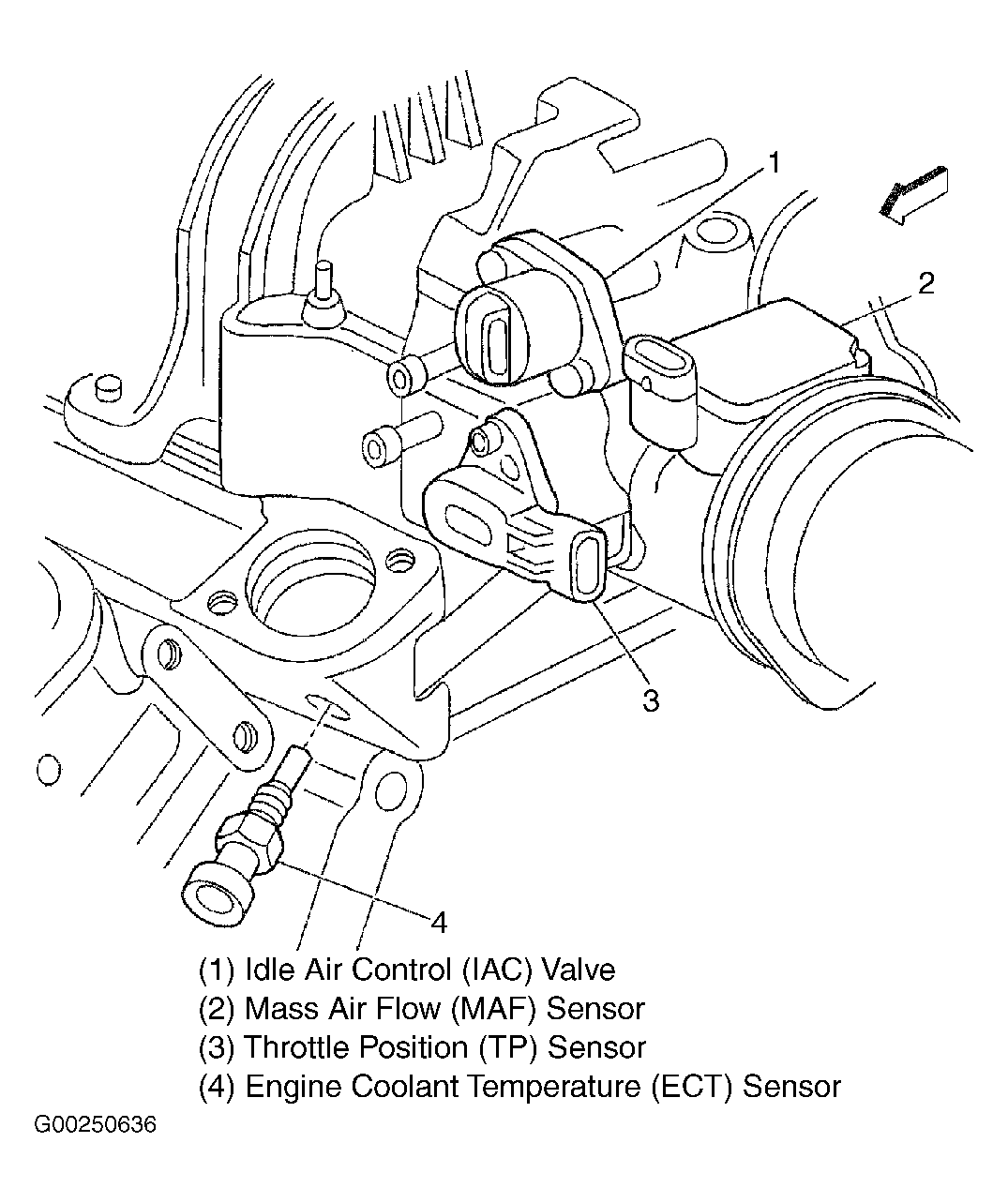 1

2

3

4

(1) Idle Air Control (IAC) Valve
(2) Mass Air Flow (MAF) Sensor
(3) Throttle Position (TP) Sensor
(4) Engine Coolant Temperature (ECT) Sensor

G00250636