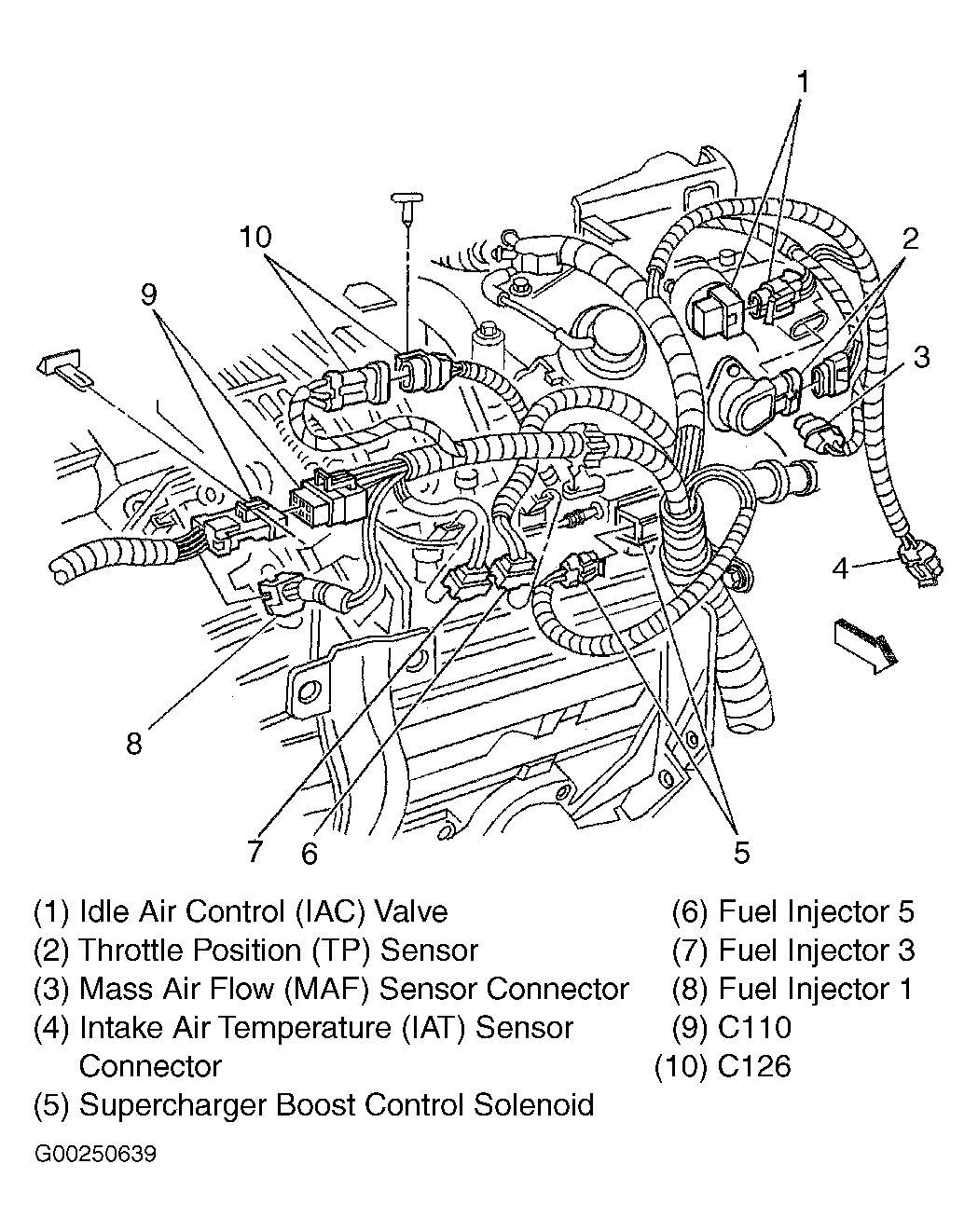 1

10

2

9

3

4

8

7 6

5

(1) Idle Air Control (IAC) Valve
(2) Throttle Position (TP) Sensor
(3) Mass Air Flow (MAF) Sensor Connector
(4) Intake Air Temperature (IAT) Sensor Connector
(5) Supercharger Boost Control Solenoid

(6) Fuel Injector 5
(7) Fuel Injector 3
(8) Fuel Injector 1
(9) C110
(10) C126

G00250639