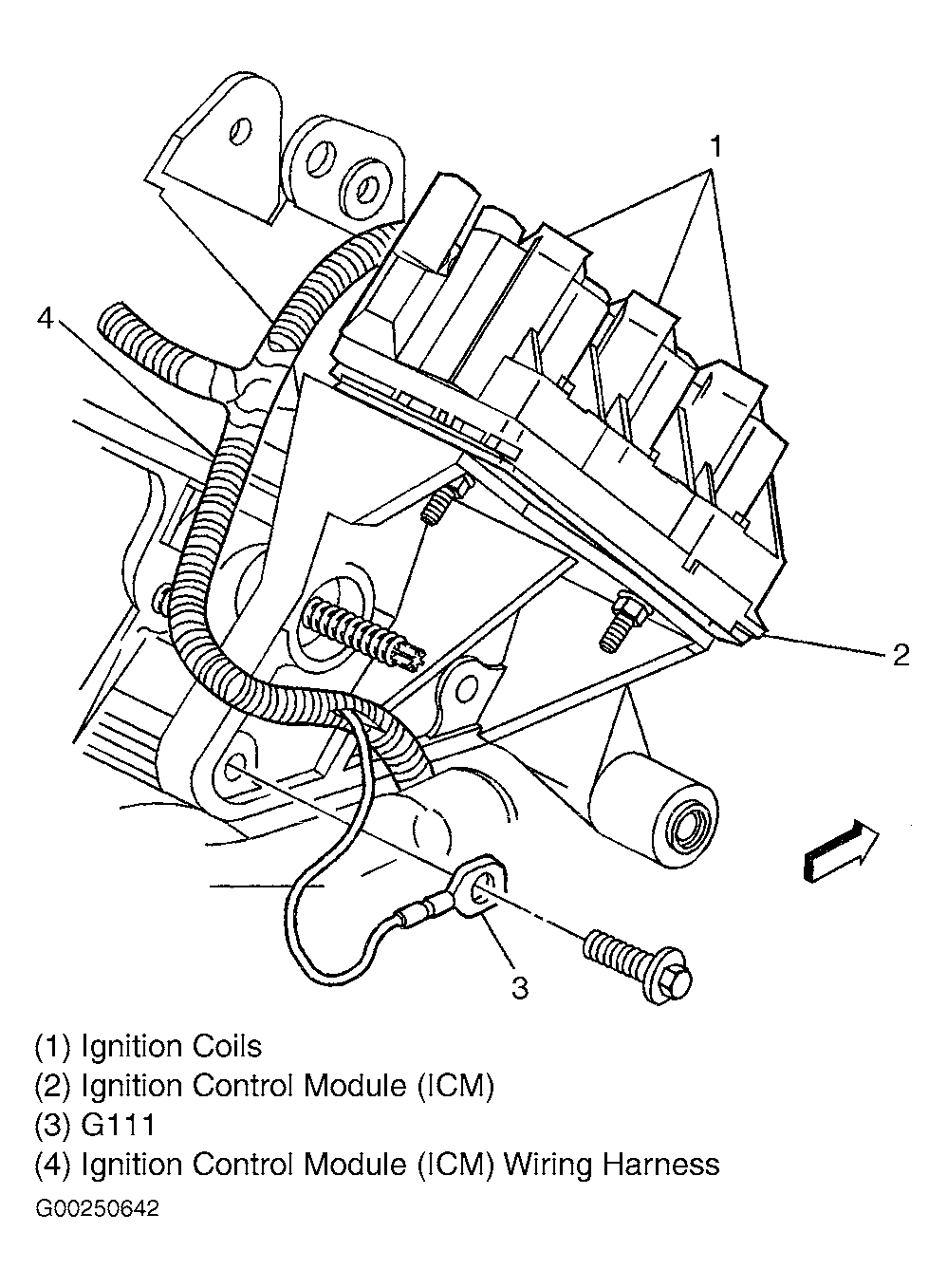 1
4
2
3

(1) Ignition Coils
(2) Ignition Control Module (ICM)
(3) G111
(4) Ignition Control Module (ICM) Wiring Harness

G00250642