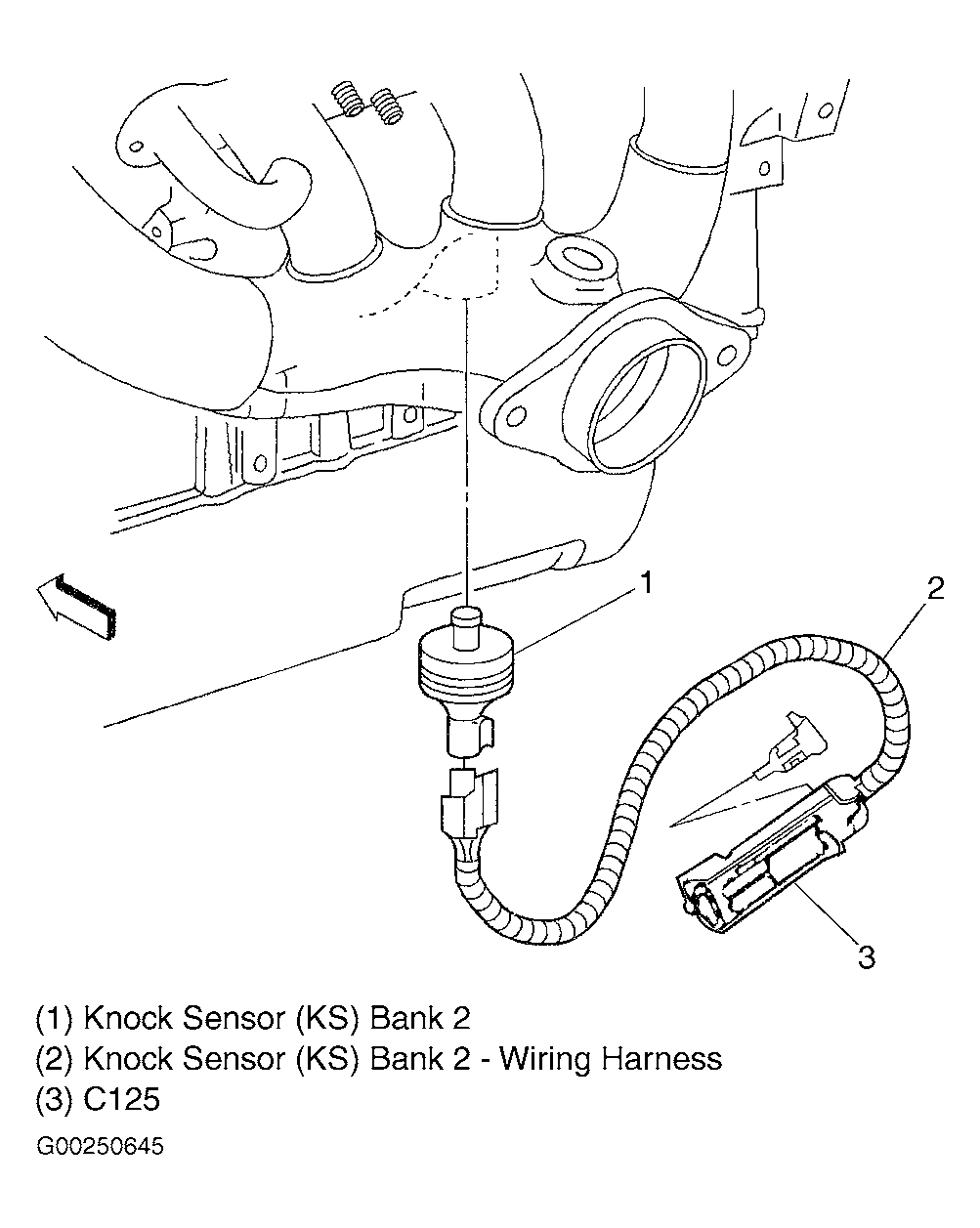 1
2
3

(1) Knock Sensor (KS) Bank 2
(2) Knock Sensor (KS) Bank 2 - Wiring Harness
(3) C125

G00250645