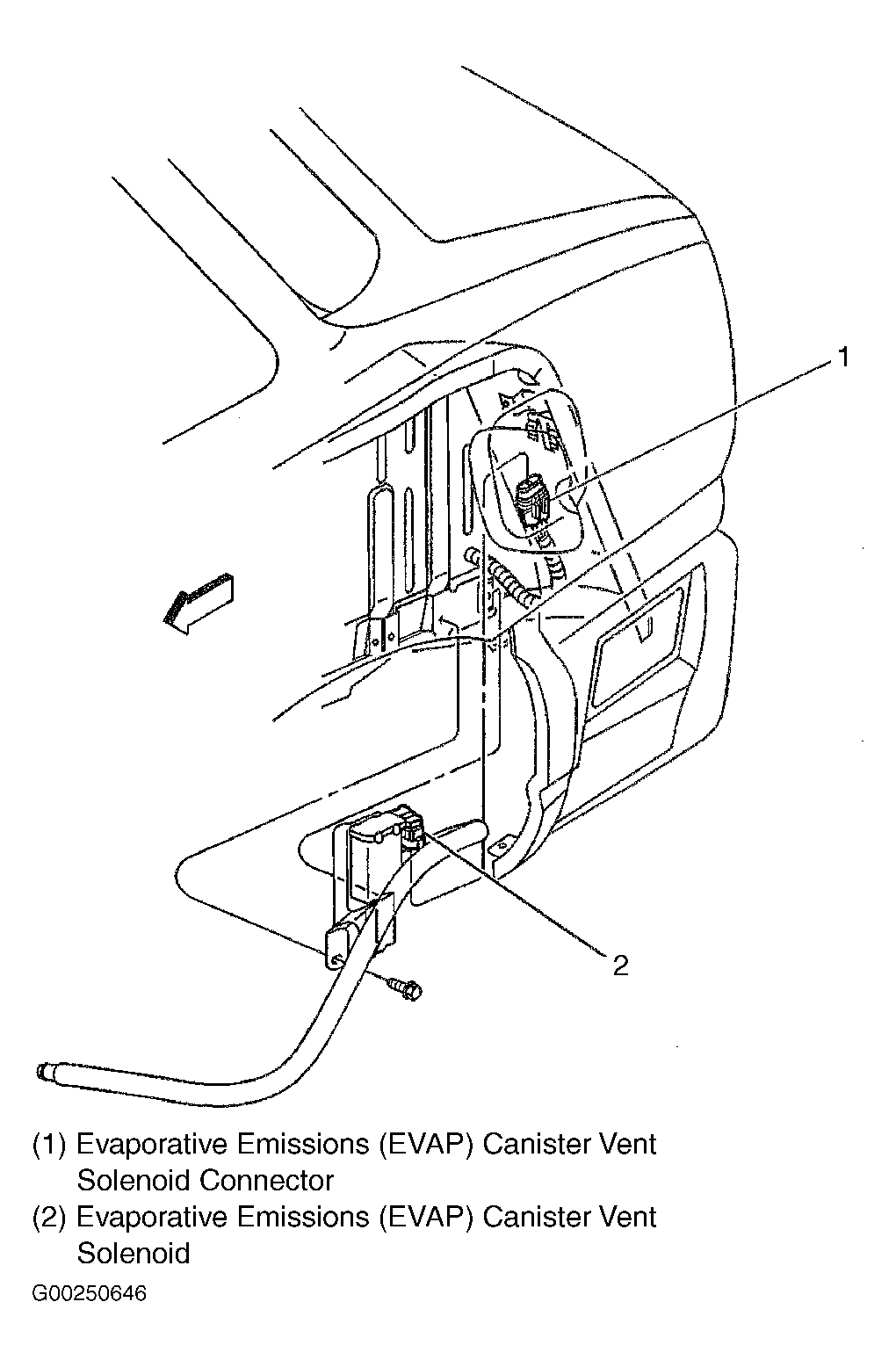 1

2

(1) Evaporative Emissions (EVAP) Canister Vent Solenoid Connector
(2) Evaporative Emissions (EVAP) Canister Vent Solenoid

G00250646