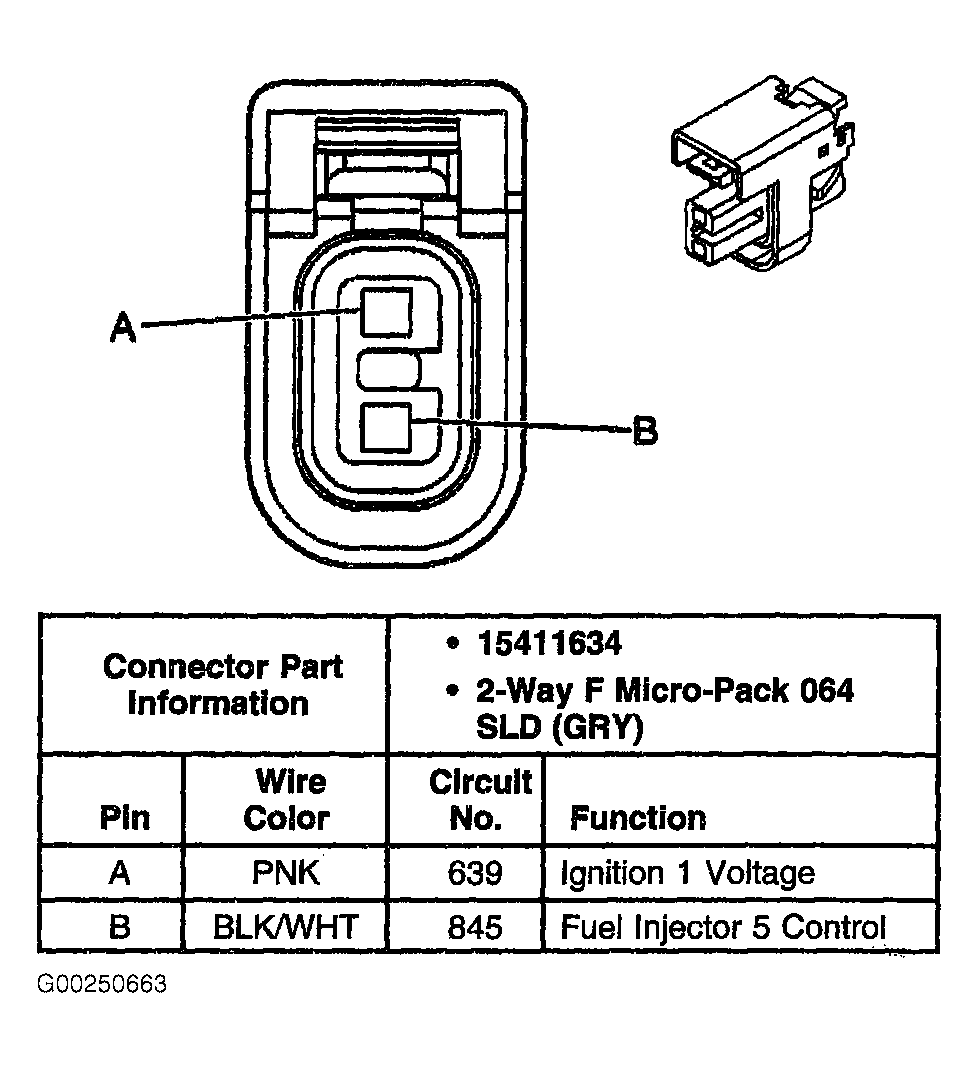 A

B

| Connector Part Information | | • 15411634 • 2-Way F Micro-Pack 064 SLD (GRY) | |
|---|---|---|---|
| Pin | Wire Color | Circuit No. | Function |
| A | PNK | 639 | Ignition 1 Voltage |
| B | BLK/WHT | 845 | Fuel Injector 5 Control |

G00250663