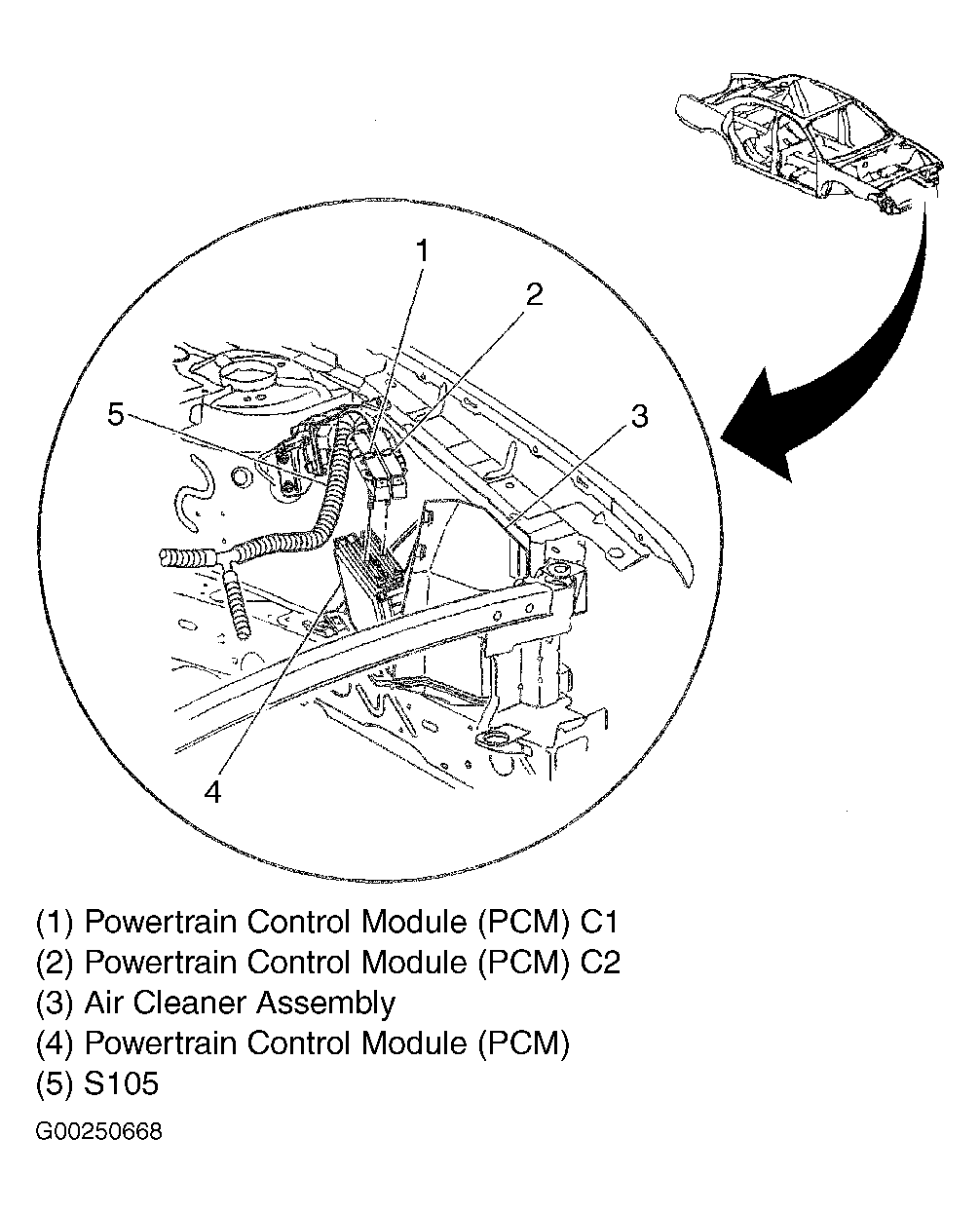 1
2
5
3
4

(1) Powertrain Control Module (PCM) C1
(2) Powertrain Control Module (PCM) C2
(3) Air Cleaner Assembly
(4) Powertrain Control Module (PCM)
(5) S105

G00250668