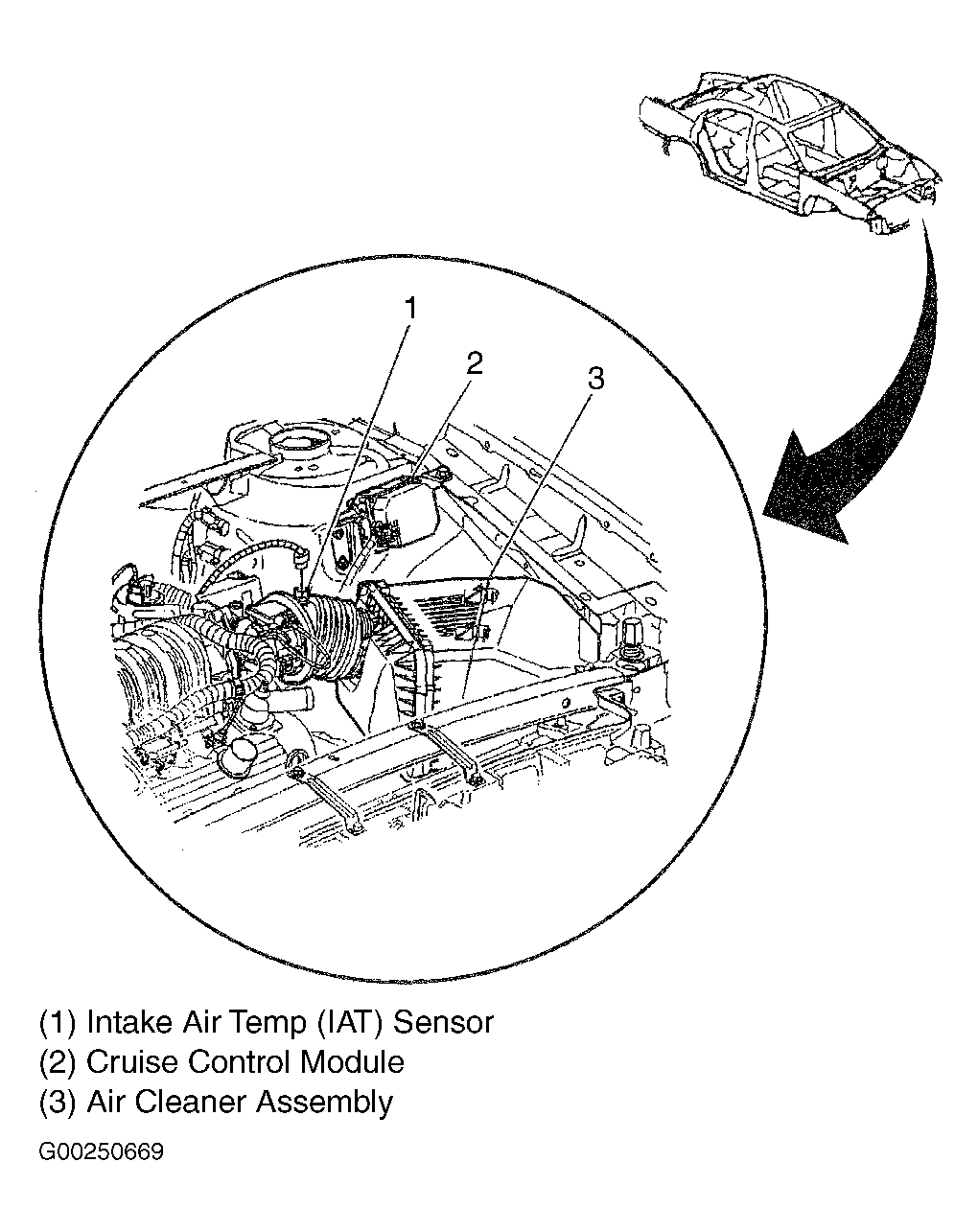 1
2
3

(1) Intake Air Temp (IAT) Sensor
(2) Cruise Control Module
(3) Air Cleaner Assembly

G00250669