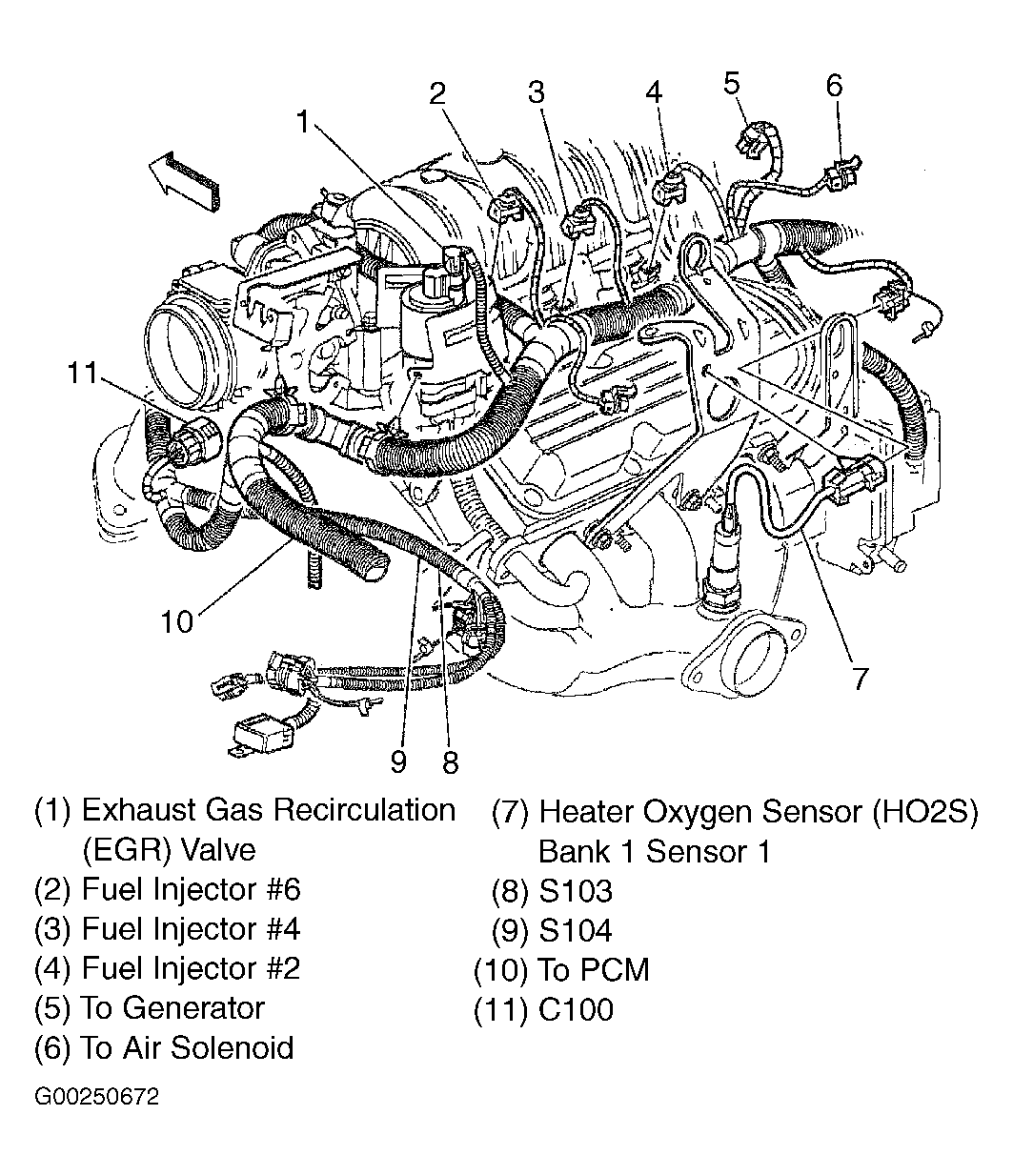 1
2
3
4
5
6
11
10
9
8
7

(1) Exhaust Gas Recirculation (EGR) Valve
(2) Fuel Injector #6
(3) Fuel Injector #4
(4) Fuel Injector #2
(5) To Generator
(6) To Air Solenoid

(7) Heater Oxygen Sensor (HO2S) Bank 1 Sensor 1
(8) S103
(9) S104
(10) To PCM
(11) C100

G00250672