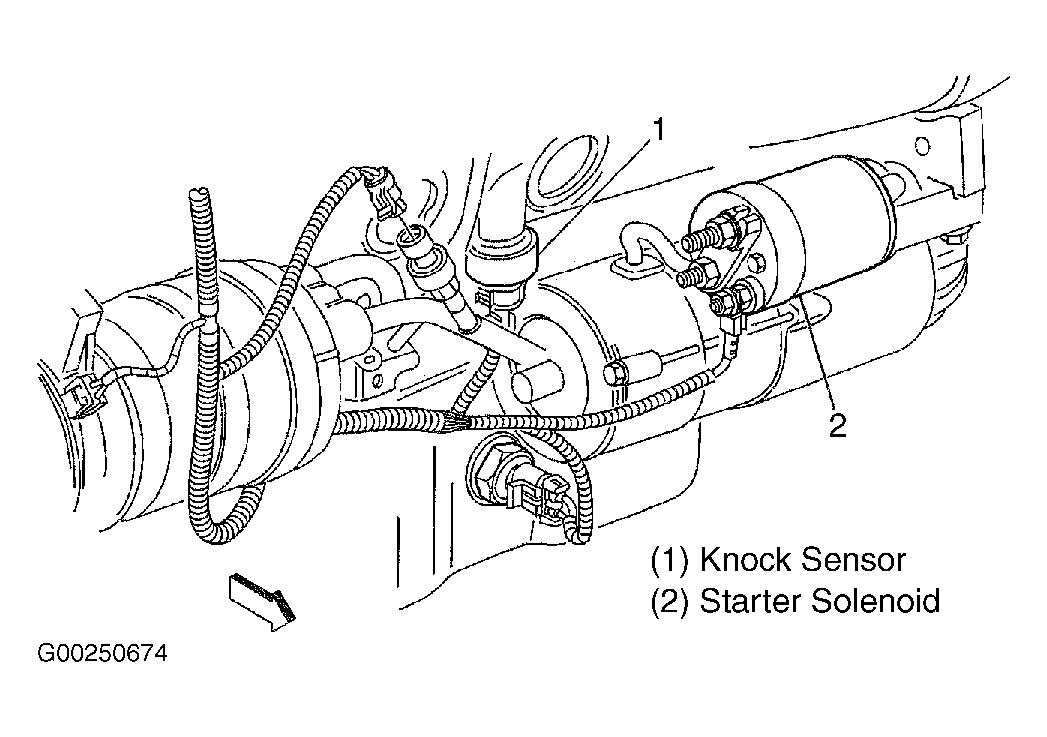 1

2

(1) Knock Sensor
(2) Starter Solenoid

G00250674