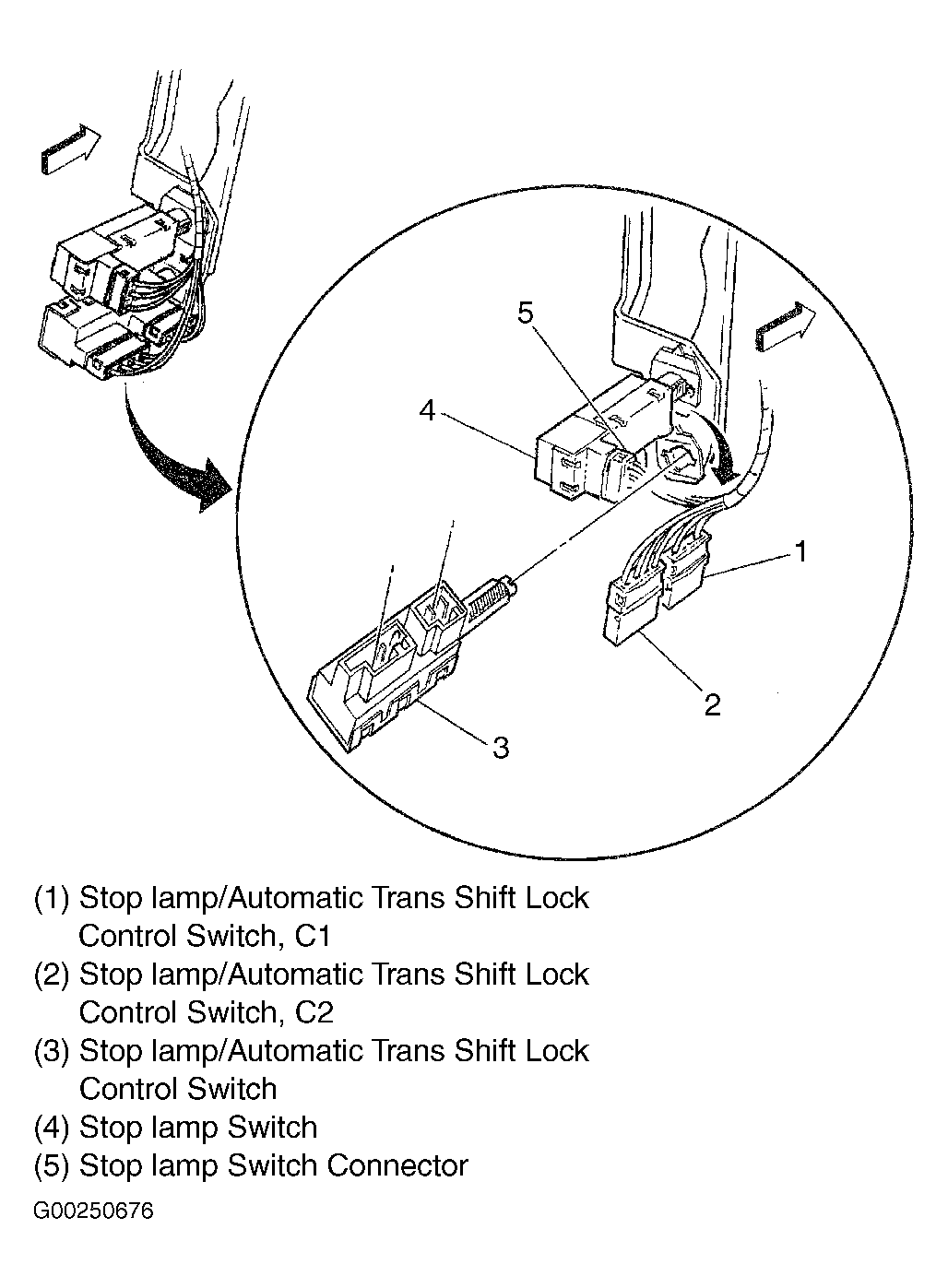 5
4
1
2
3

(1) Stop lamp/Automatic Trans Shift Lock Control Switch, C1
(2) Stop lamp/Automatic Trans Shift Lock Control Switch, C2
(3) Stop lamp/Automatic Trans Shift Lock Control Switch
(4) Stop lamp Switch
(5) Stop lamp Switch Connector

G00250676