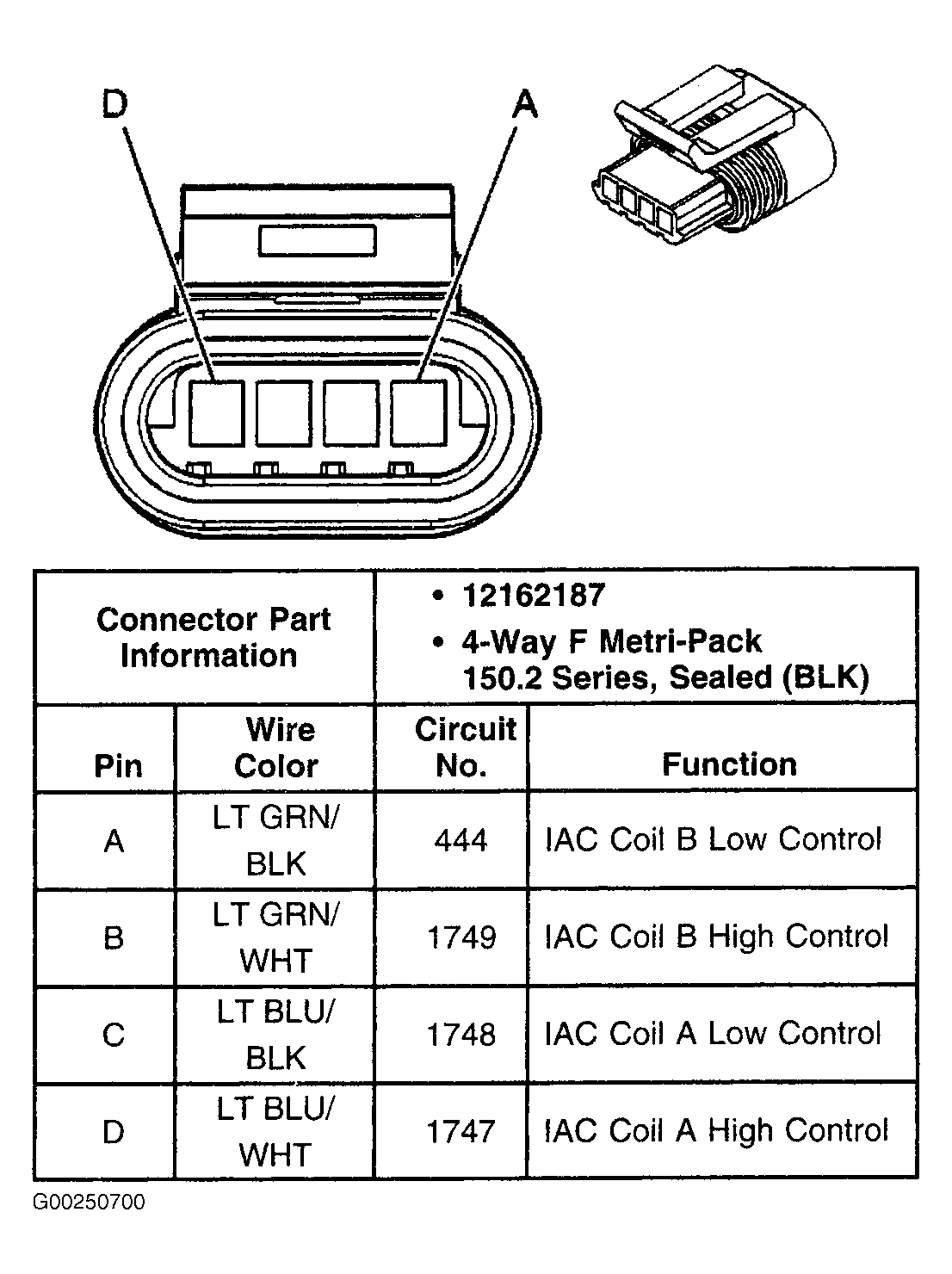 D

A

| Connector Part Information | | • 12162187 • 4-Way F Metri-Pack 150.2 Series, Sealed (BLK) | |
|---|---|---|---|
| Pin | Wire Color | Circuit No. | Function |
| A | LT GRN/ BLK | 444 | IAC Coil B Low Control |
| B | LT GRN/ WHT | 1749 | IAC Coil B High Control |
| C | LT BLU/ BLK | 1748 | IAC Coil A Low Control |
| D | LT BLU/ WHT | 1747 | IAC Coil A High Control |

G00250700