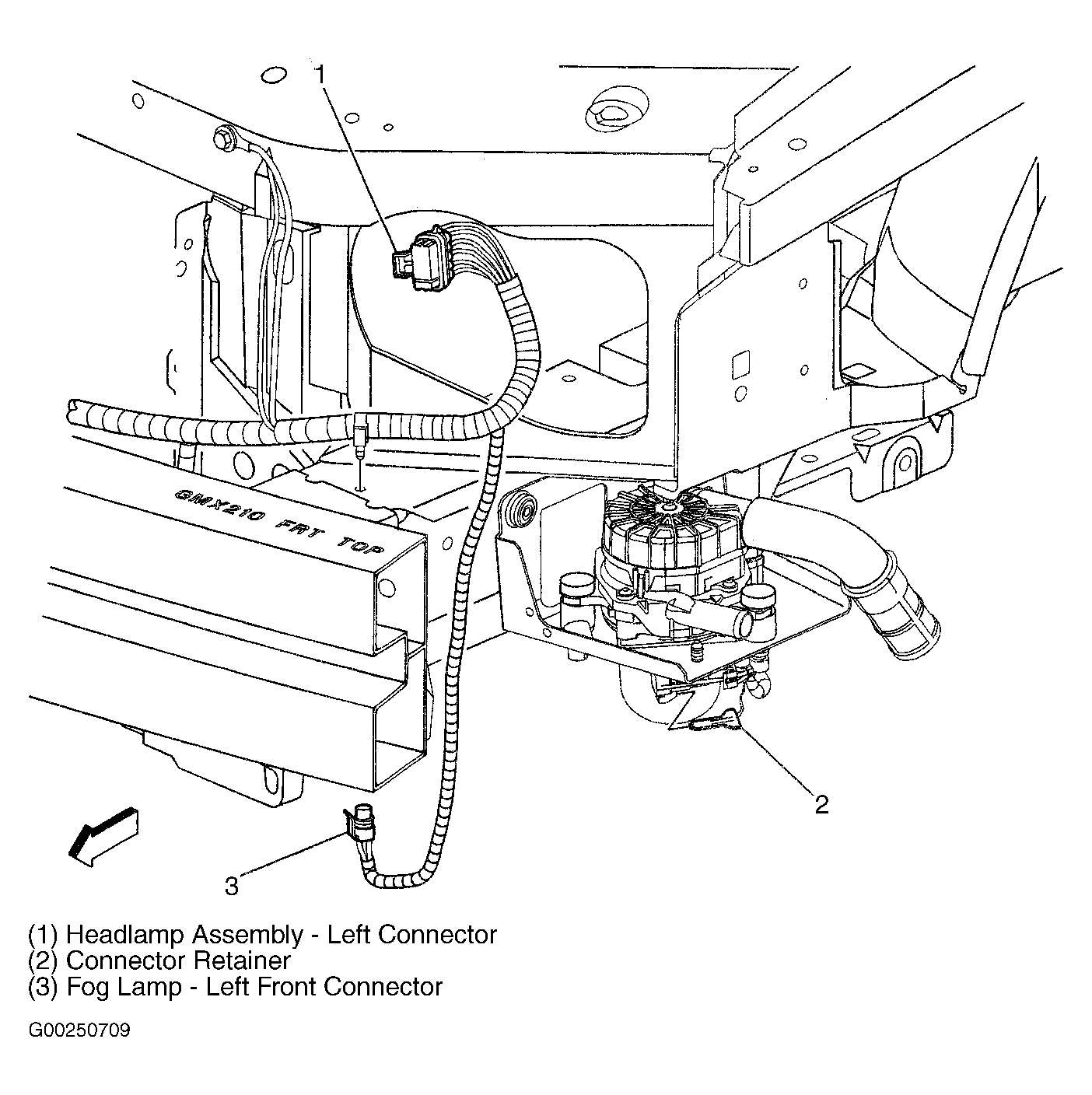 1

GMX210 FRT TOP

2

3

(1) Headlamp Assembly - Left Connector
(2) Connector Retainer
(3) Fog Lamp - Left Front Connector

G00250709