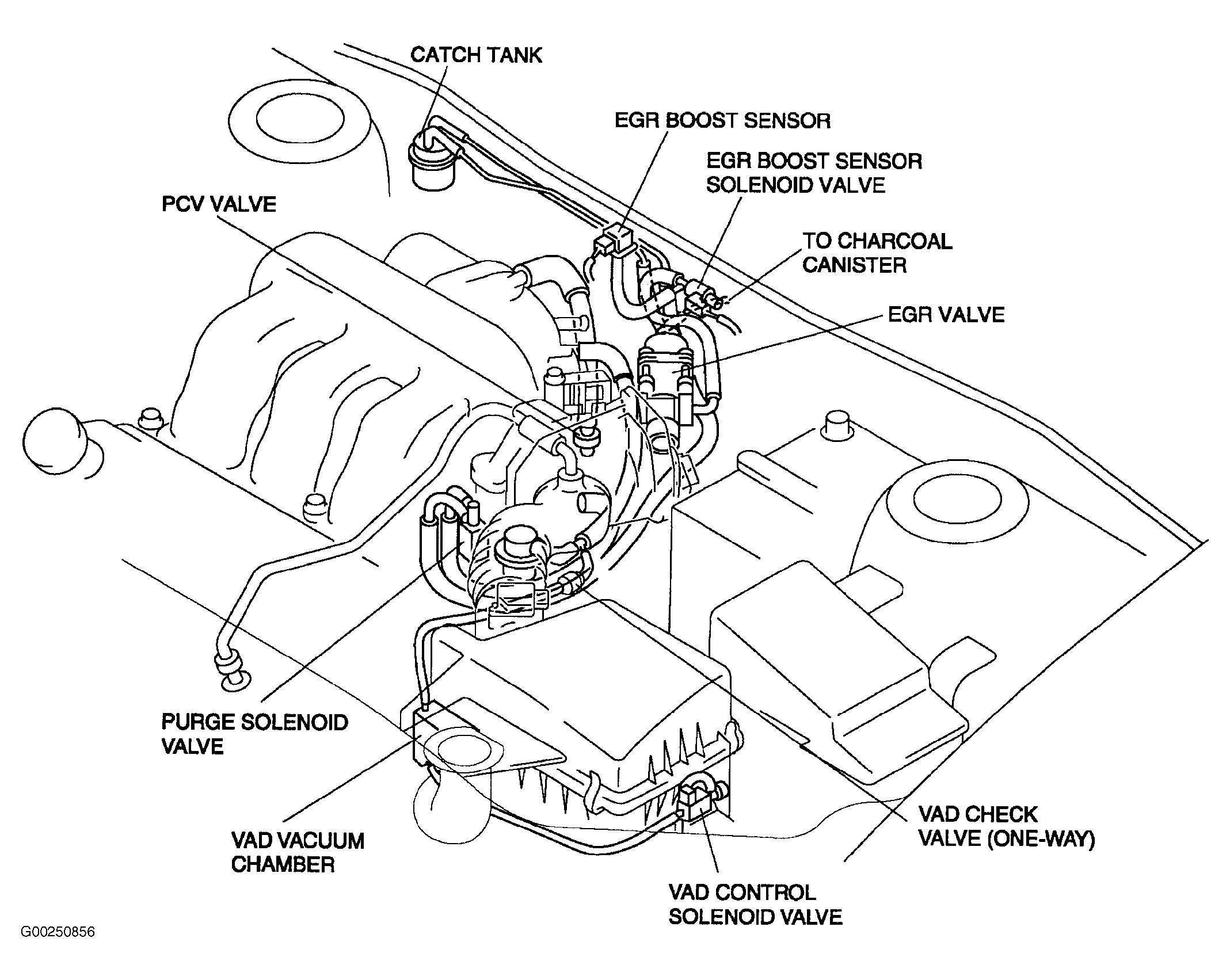 CATCH TANK

EGR BOOST SENSOR

EGR BOOST SENSOR SOLENOID VALVE

PCV VALVE

TO CHARCOAL CANISTER

EGR VALVE

PURGE SOLENOID VALVE

VAD VACUUM CHAMBER

VAD CHECK VALVE (ONE-WAY)

VAD CONTROL SOLENOID VALVE

G00250856