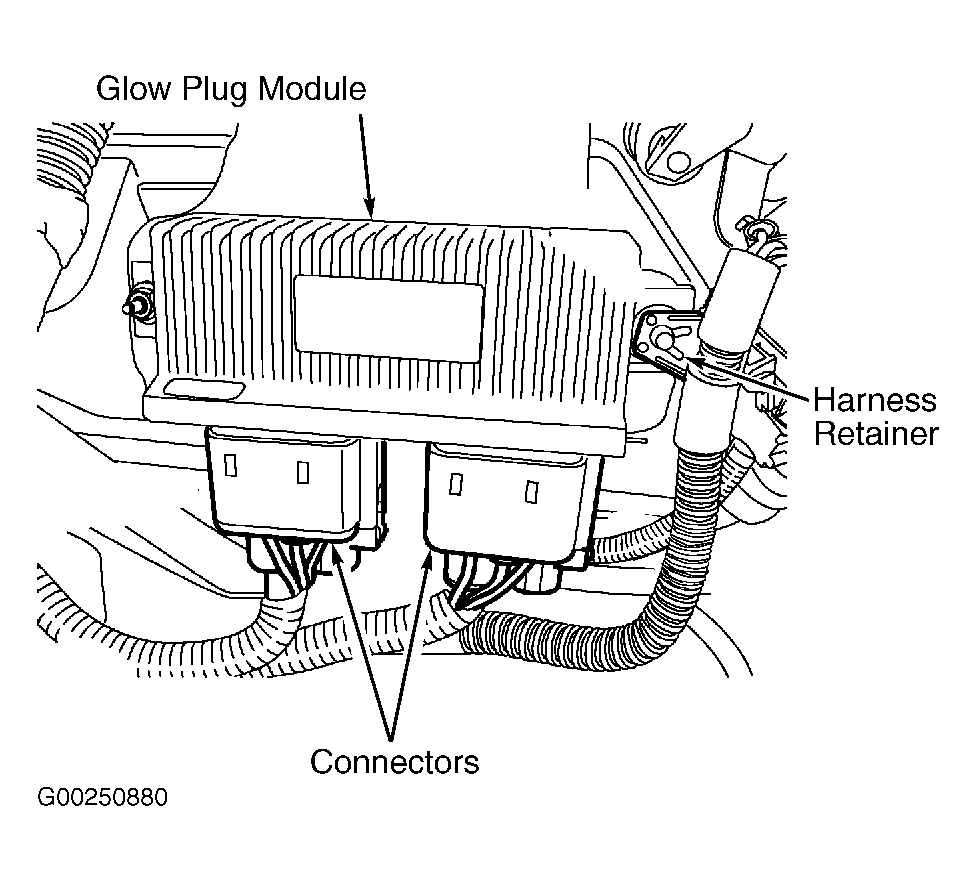 Glow Plug Module

Harness Retainer

Connectors

G00250880