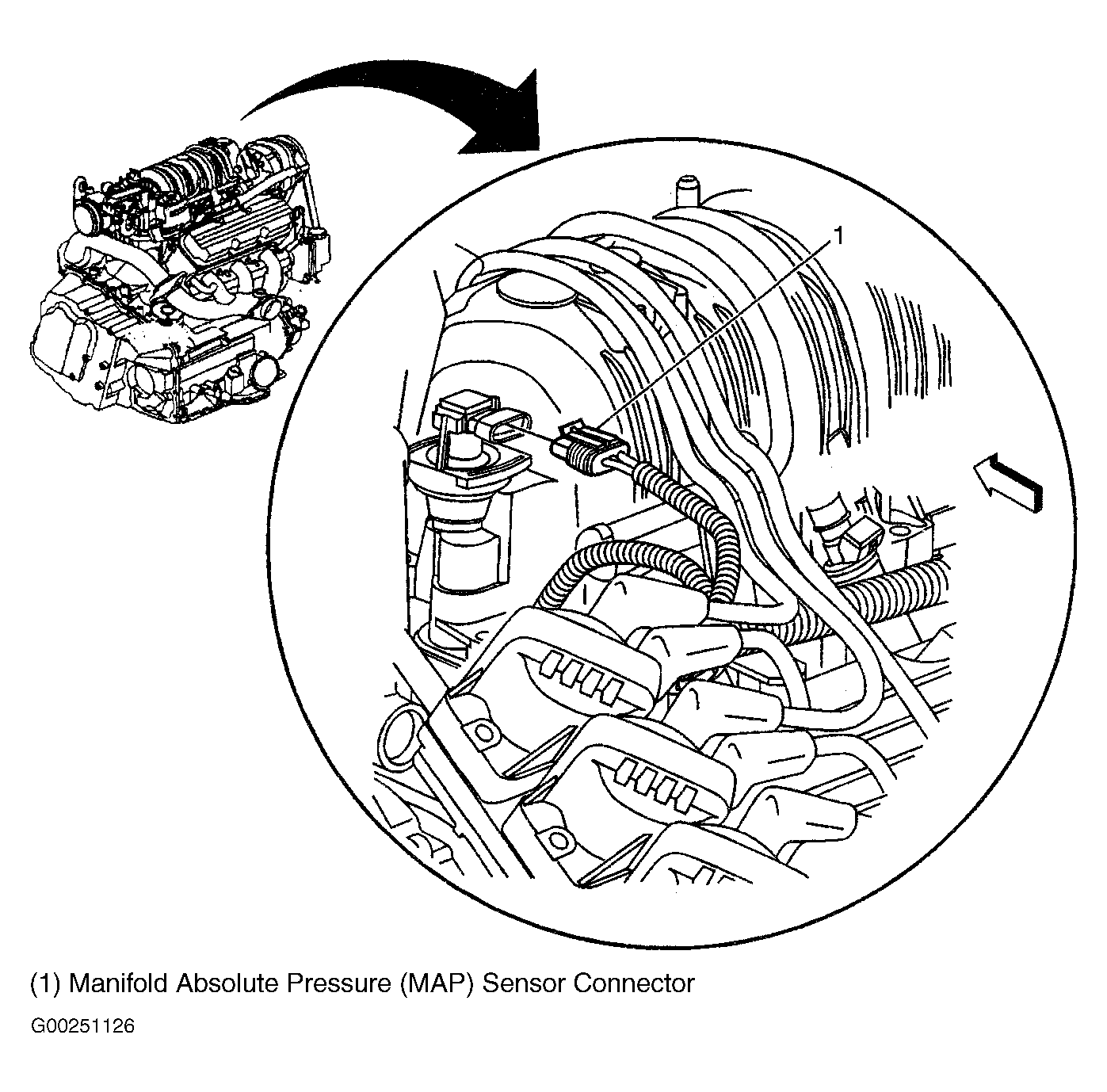 1

(1) Manifold Absolute Pressure (MAP) Sensor Connector

G00251126