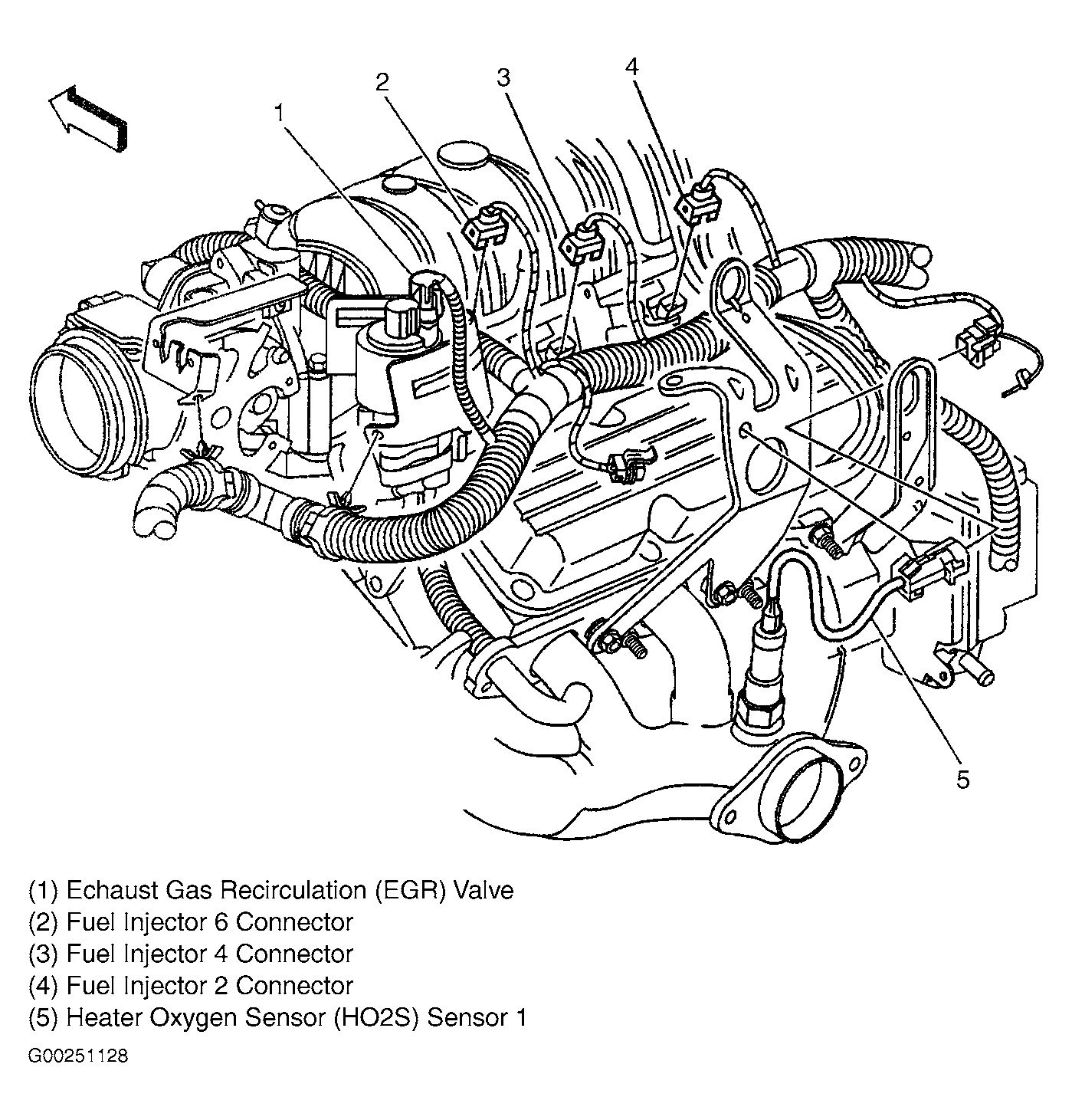 1
2
3
4
5

(1) Echaust Gas Recirculation (EGR) Valve
(2) Fuel Injector 6 Connector
(3) Fuel Injector 4 Connector
(4) Fuel Injector 2 Connector
(5) Heater Oxygen Sensor (HO2S) Sensor 1

G00251128