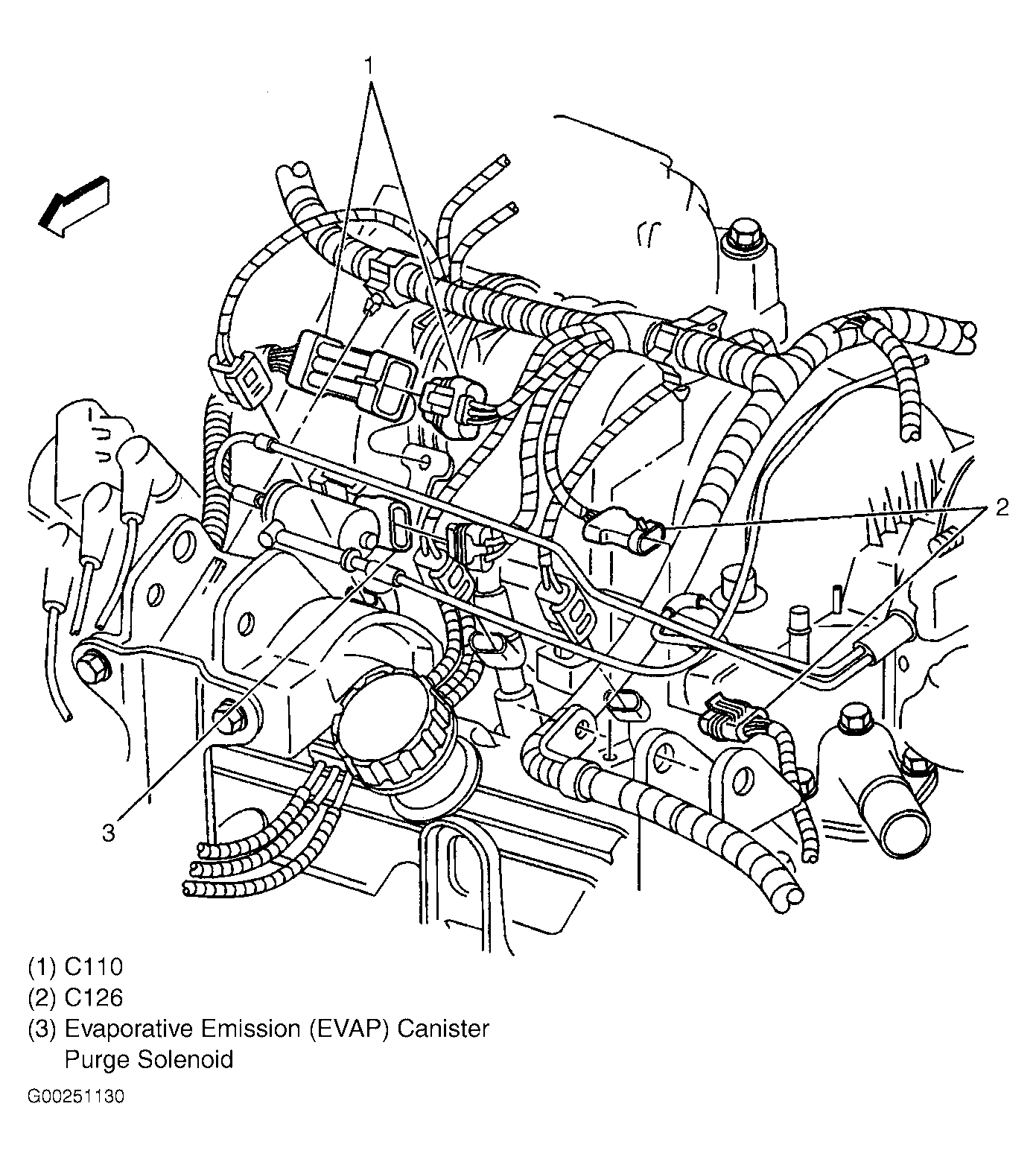 1

2

3

(1) C110
(2) C126
(3) Evaporative Emission (EVAP) Canister Purge Solenoid

G00251130