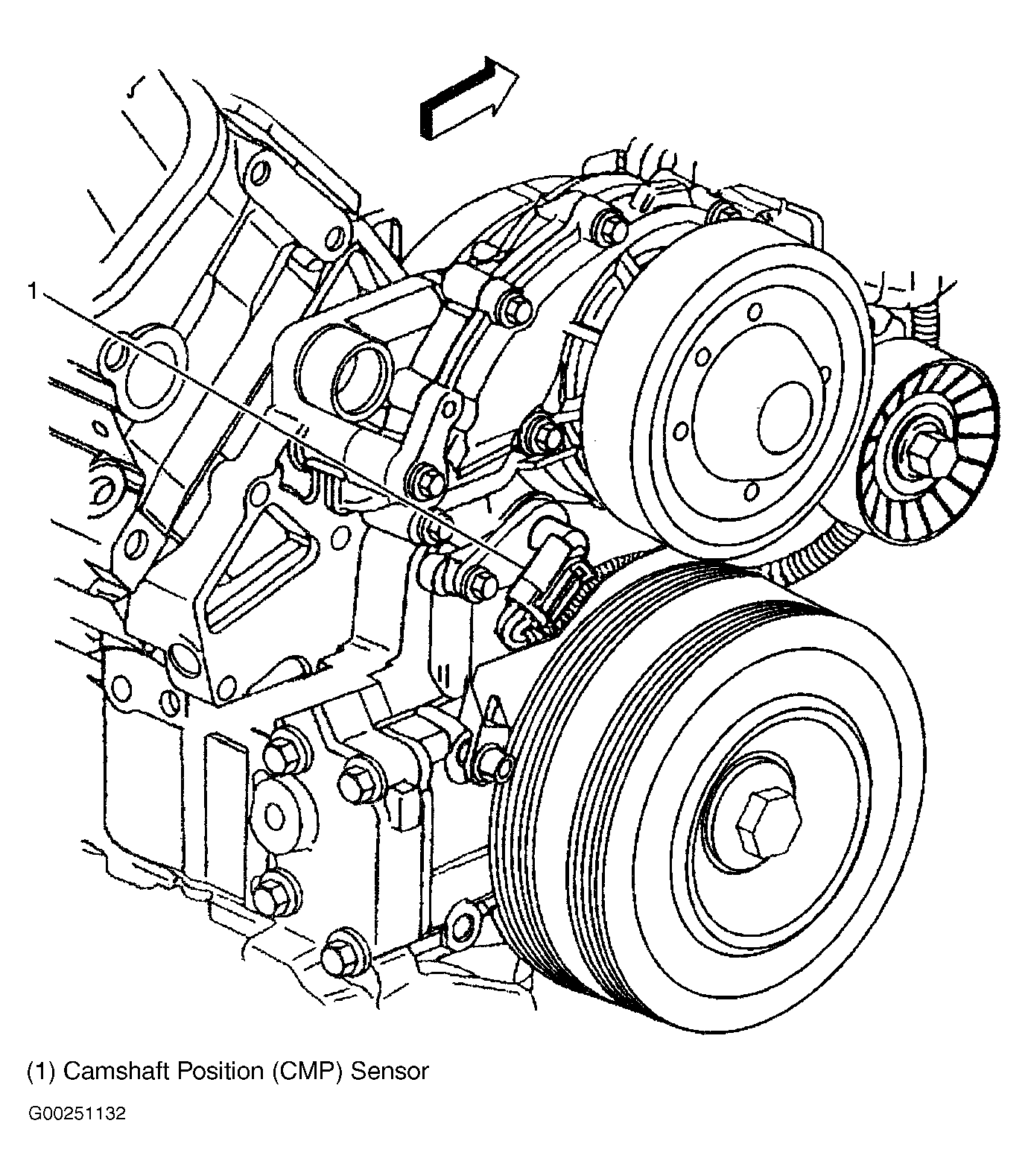 1

(1) Camshaft Position (CMP) Sensor

G00251132