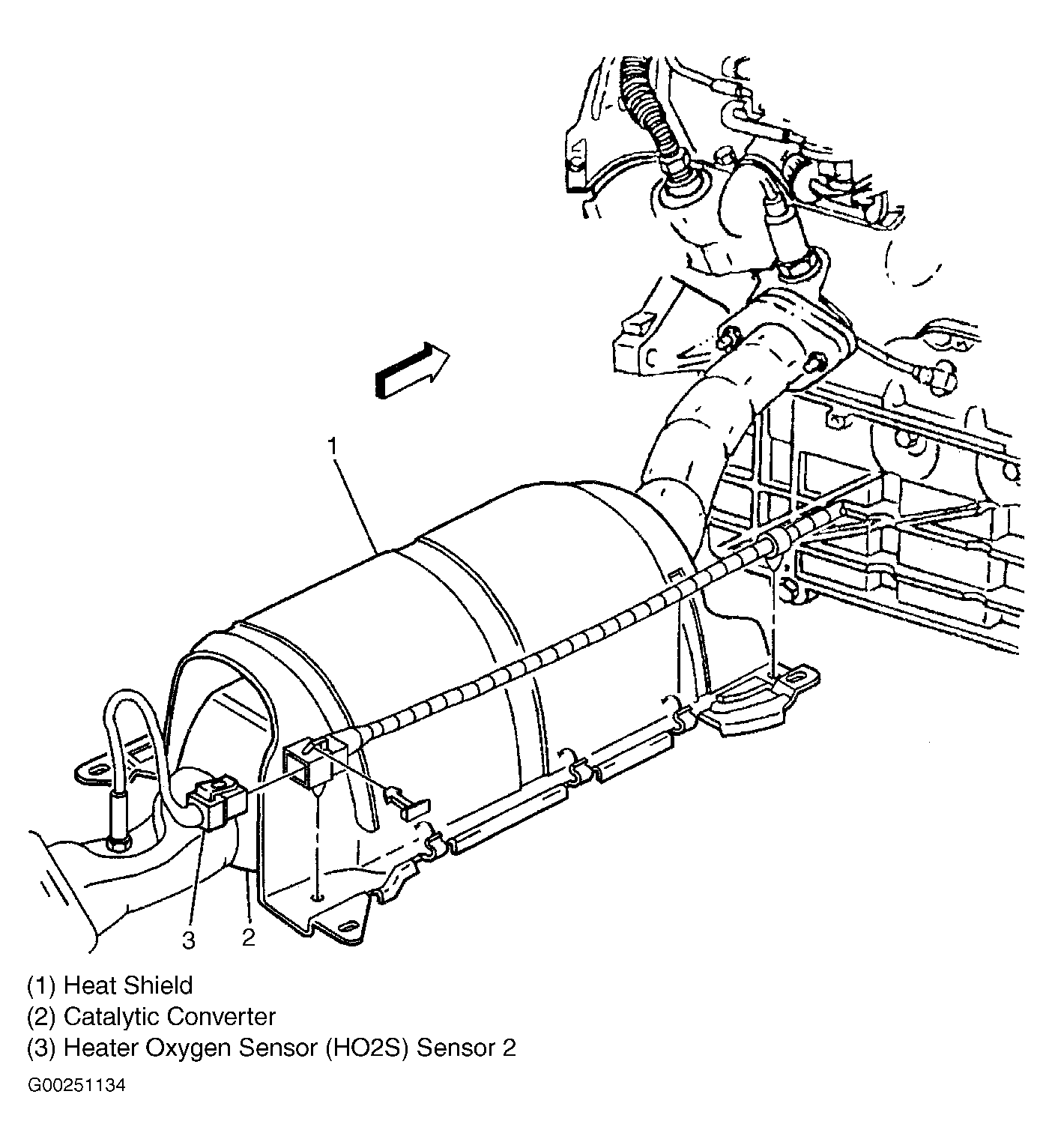 1

3 2

(1) Heat Shield
(2) Catalytic Converter
(3) Heater Oxygen Sensor (HO2S) Sensor 2

G00251134