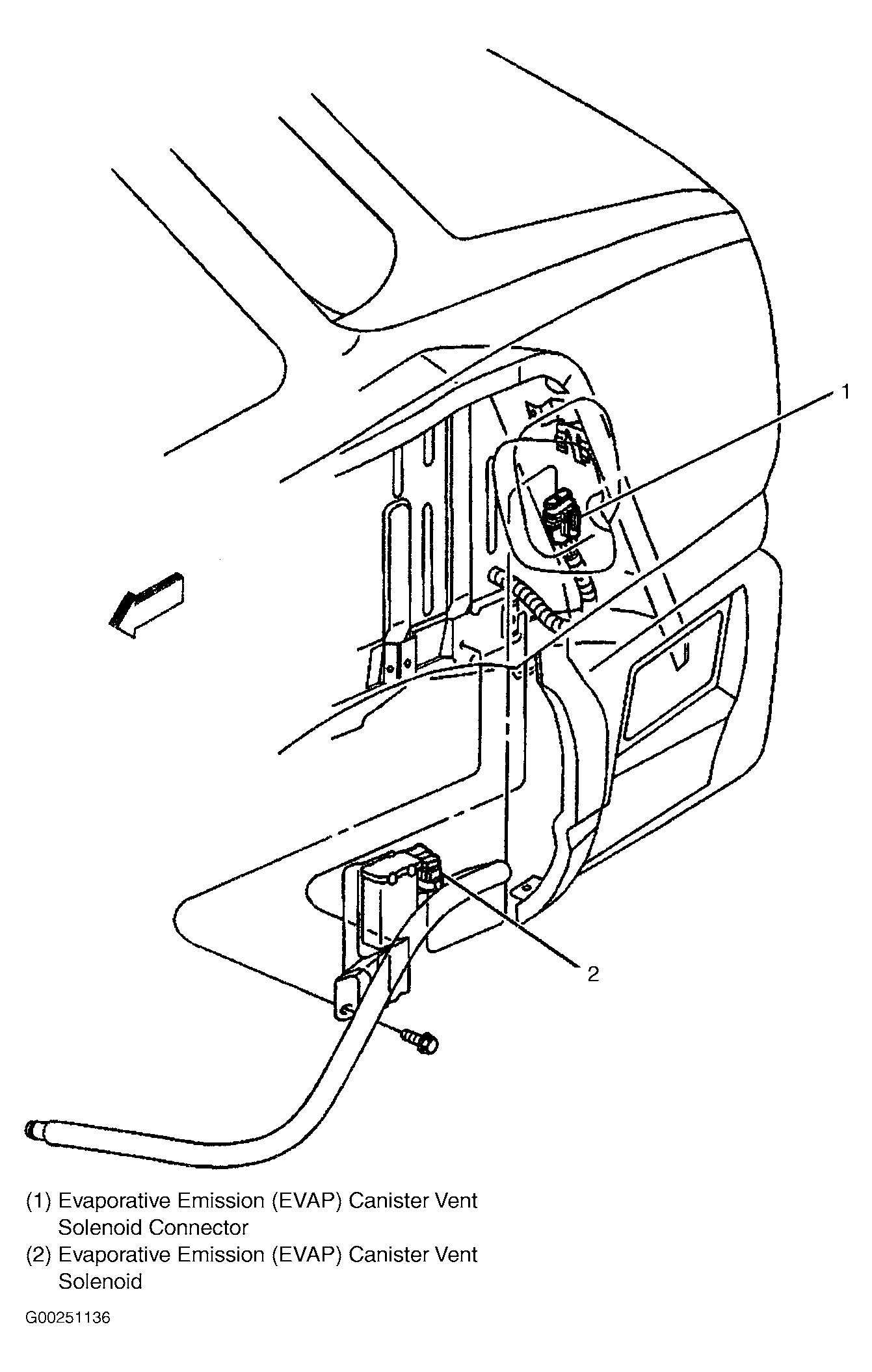 1

2

(1) Evaporative Emission (EVAP) Canister Vent Solenoid Connector
(2) Evaporative Emission (EVAP) Canister Vent Solenoid

G00251136