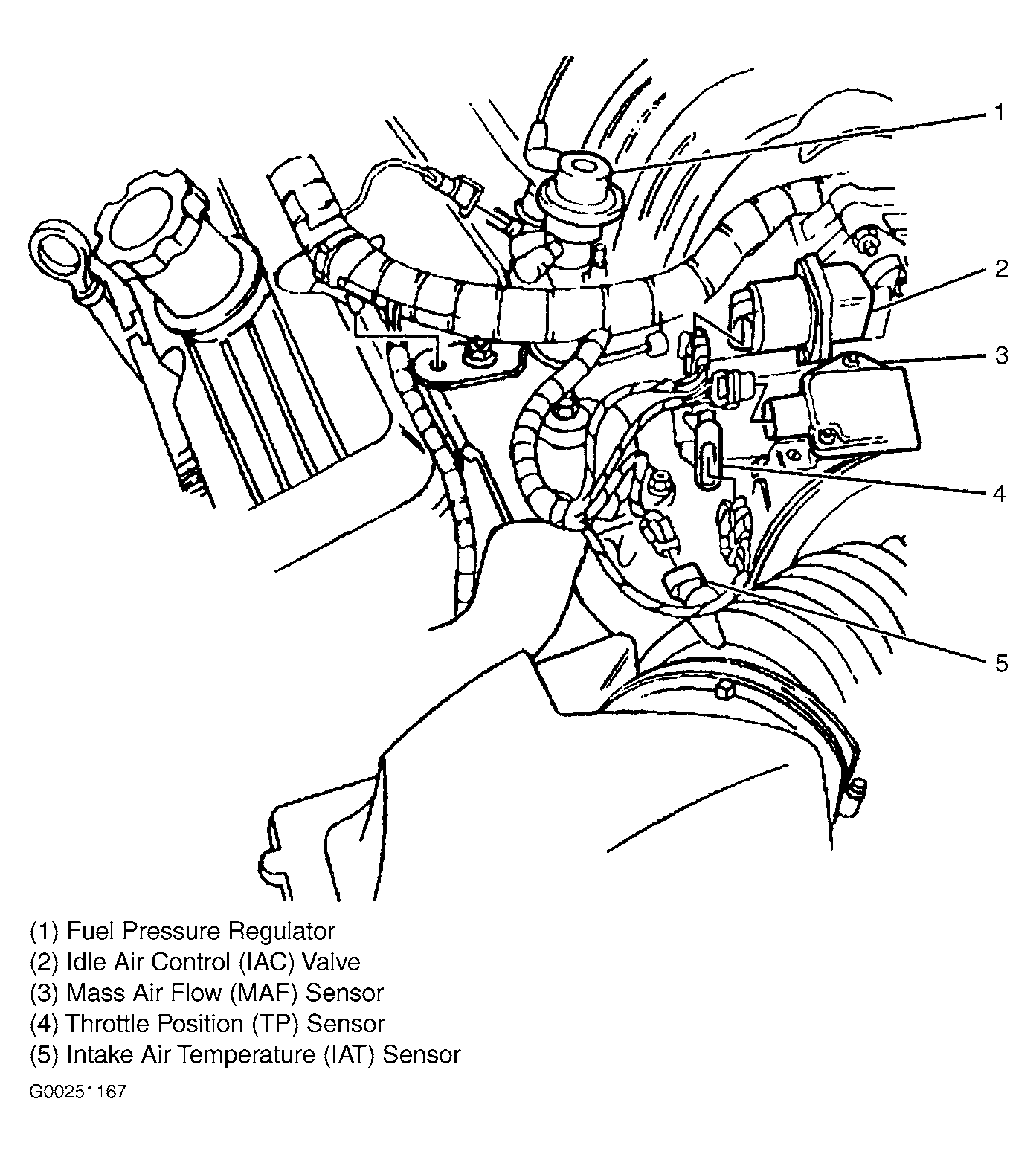 1
2
3
4
5

(1) Fuel Pressure Regulator
(2) Idle Air Control (IAC) Valve
(3) Mass Air Flow (MAF) Sensor
(4) Throttle Position (TP) Sensor
(5) Intake Air Temperature (IAT) Sensor

G00251167