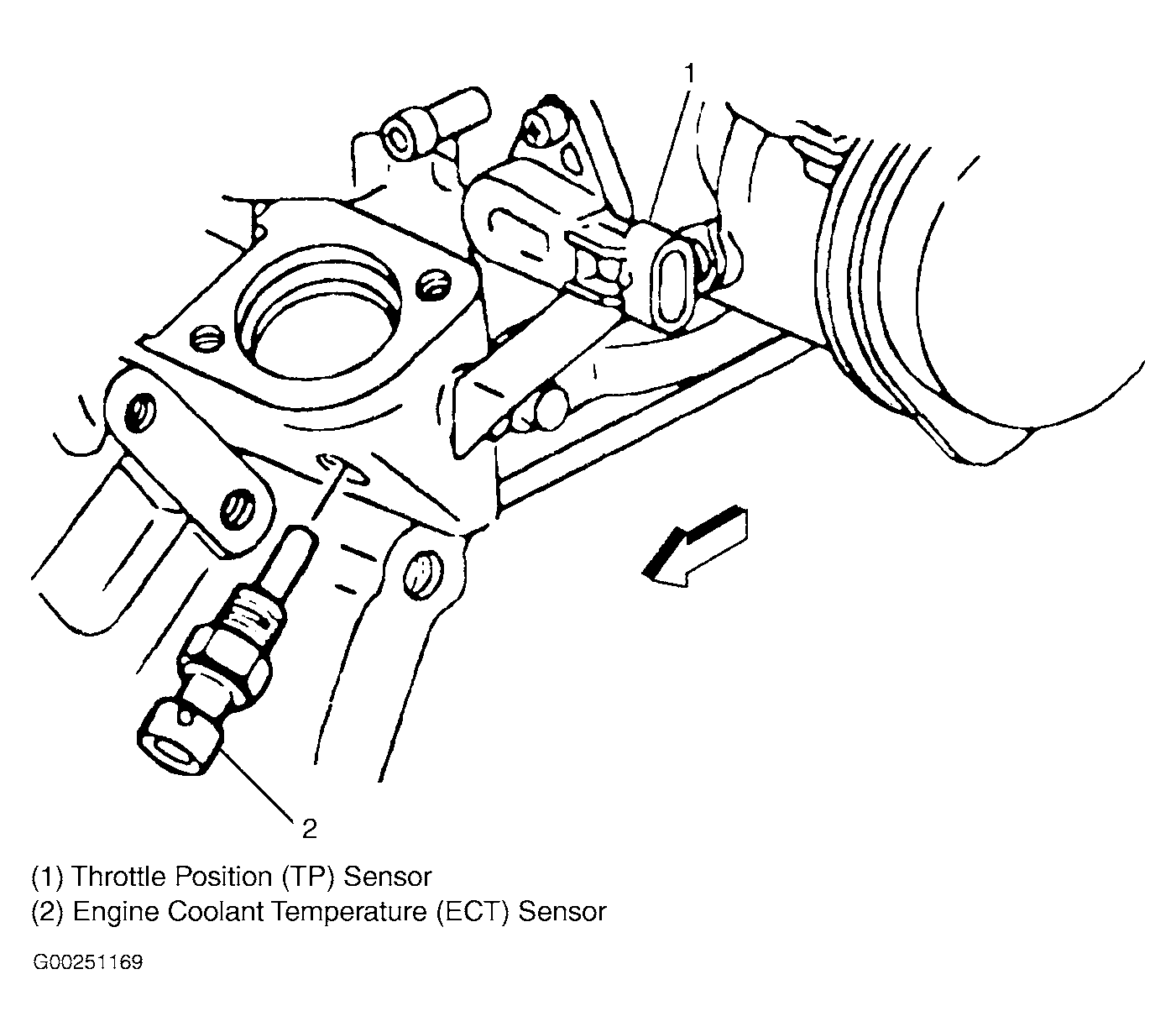 1

2

(1) Throttle Position (TP) Sensor
(2) Engine Coolant Temperature (ECT) Sensor

G00251169