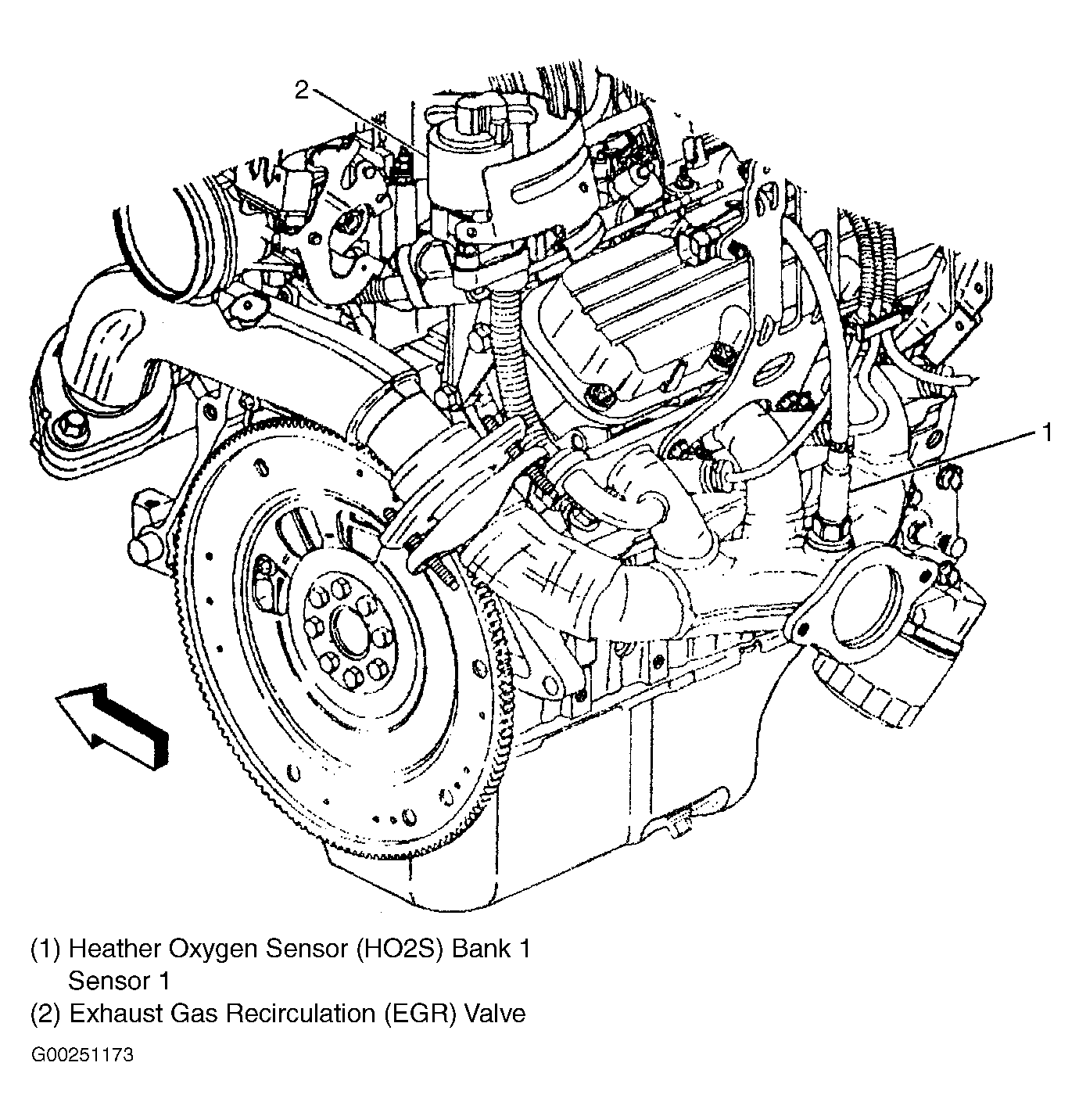 2

1

(1) Heather Oxygen Sensor (HO2S) Bank 1 Sensor 1
(2) Exhaust Gas Recirculation (EGR) Valve

G00251173