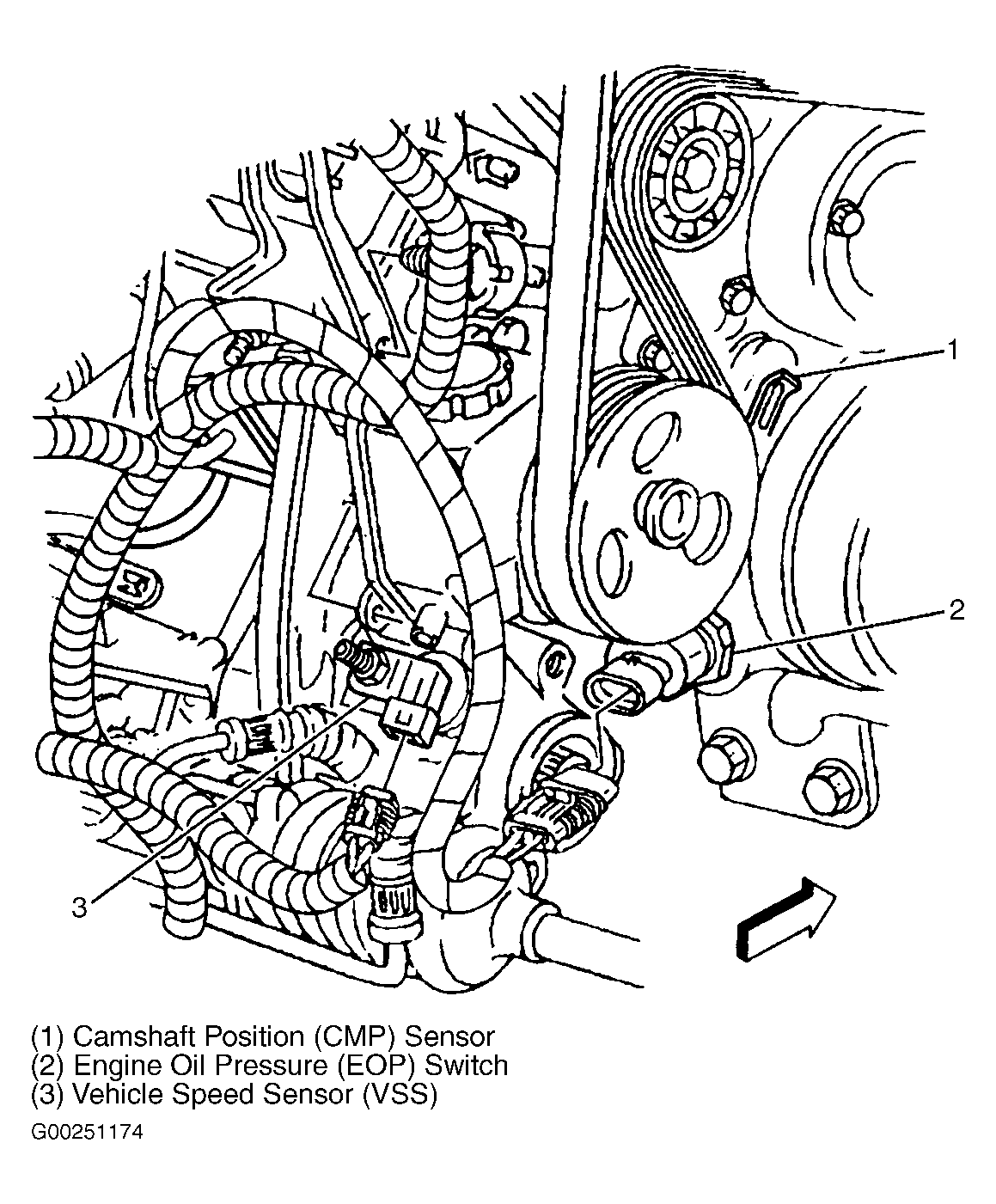 1
2
3

(1) Camshaft Position (CMP) Sensor
(2) Engine Oil Pressure (EOP) Switch
(3) Vehicle Speed Sensor (VSS)

G00251174