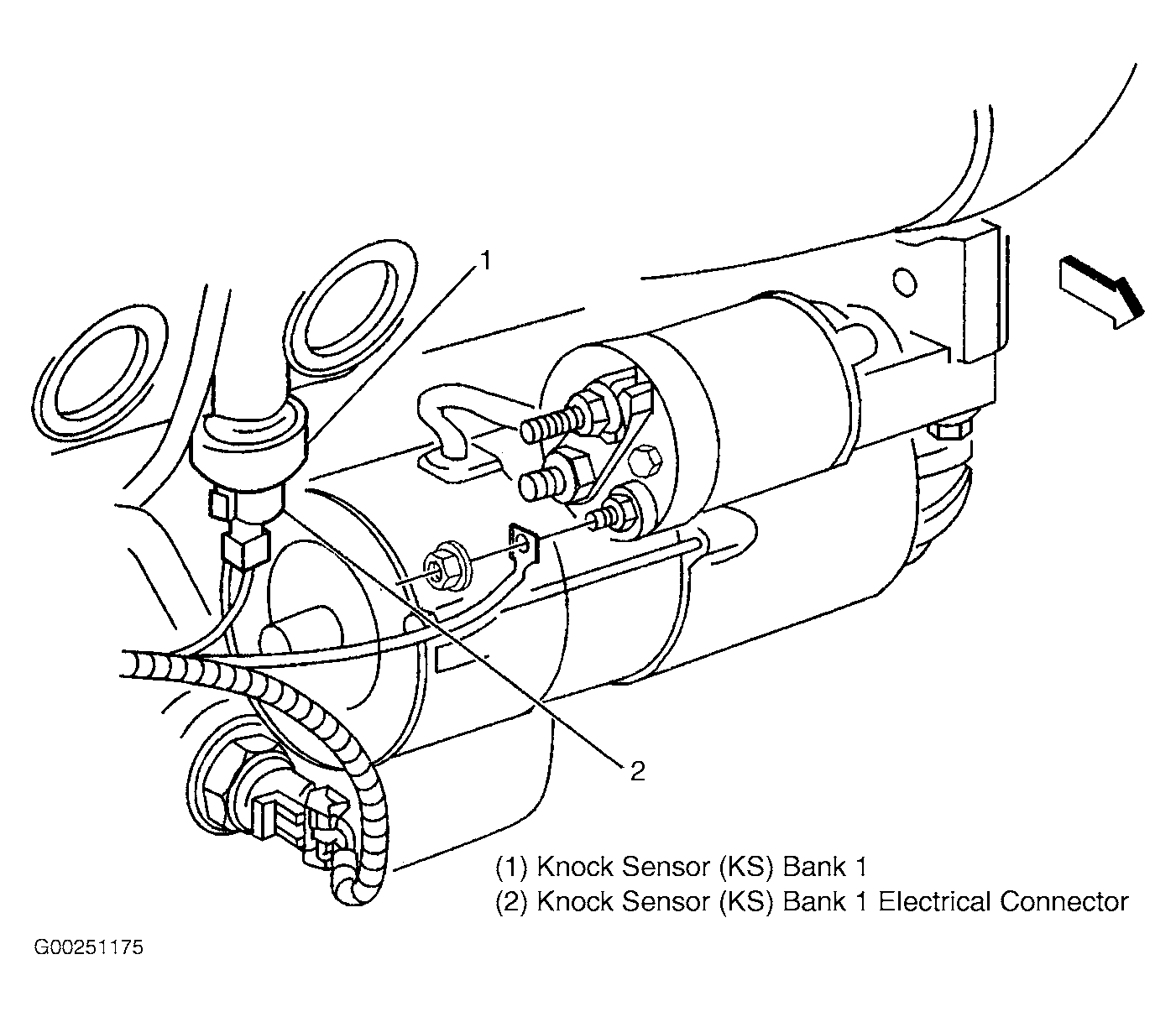 1

2

(1) Knock Sensor (KS) Bank 1
(2) Knock Sensor (KS) Bank 1 Electrical Connector

G00251175