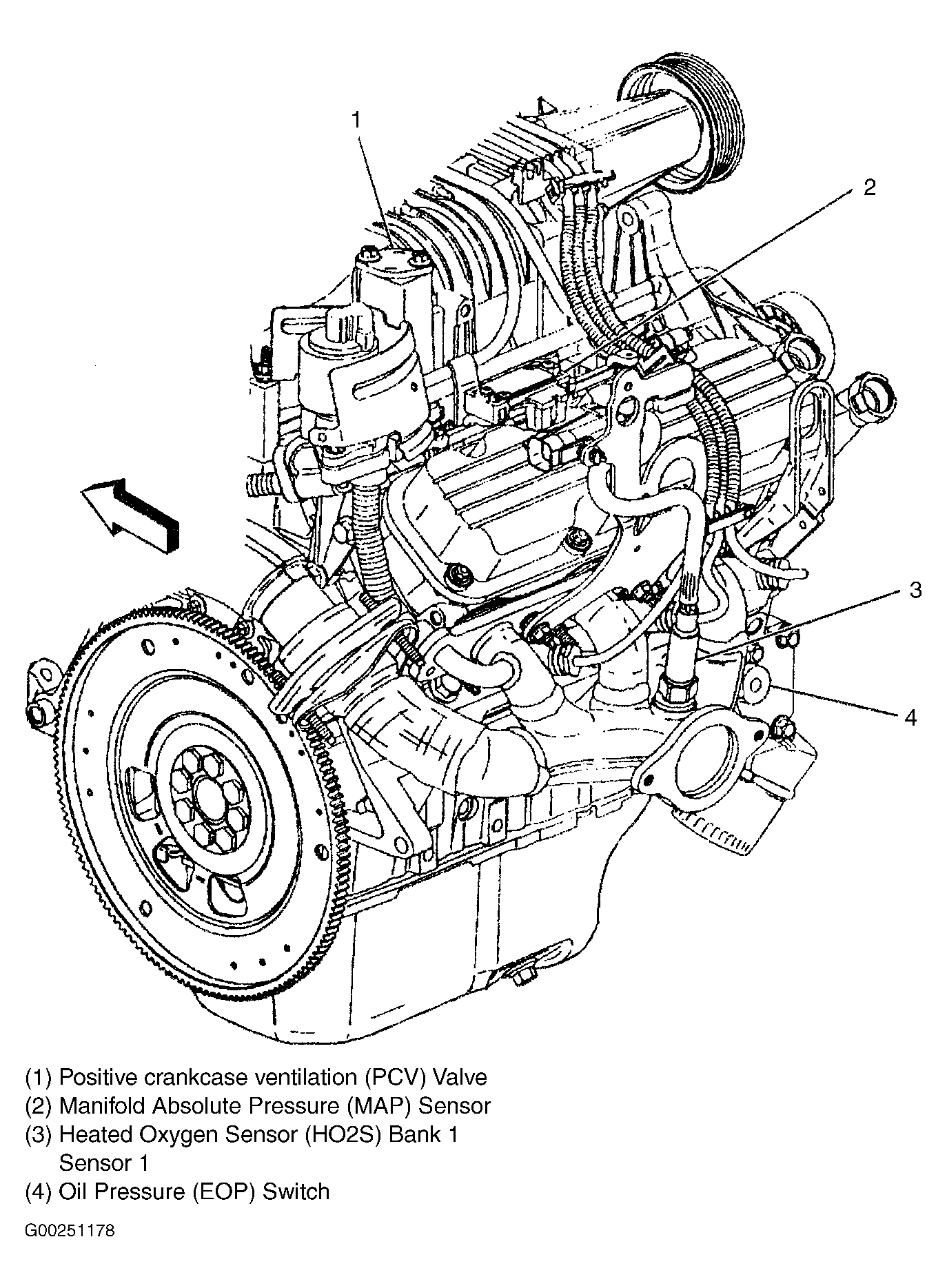 1
2
3
4

(1) Positive crankcase ventilation (PCV) Valve
(2) Manifold Absolute Pressure (MAP) Sensor
(3) Heated Oxygen Sensor (HO2S) Bank 1 Sensor 1
(4) Oil Pressure (EOP) Switch

G00251178