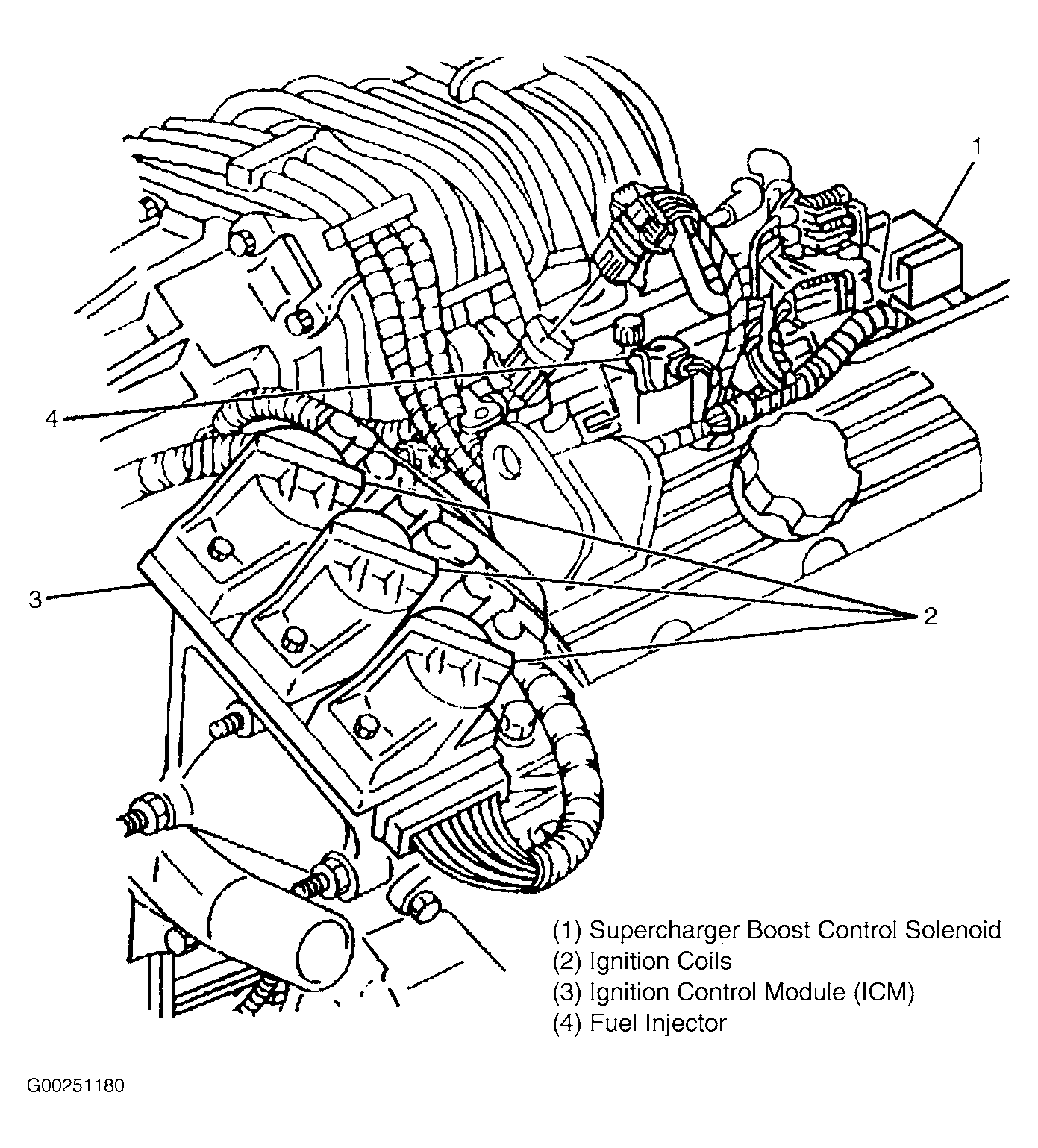 1

4

3

2

(1) Supercharger Boost Control Solenoid
(2) Ignition Coils
(3) Ignition Control Module (ICM)
(4) Fuel Injector

G00251180