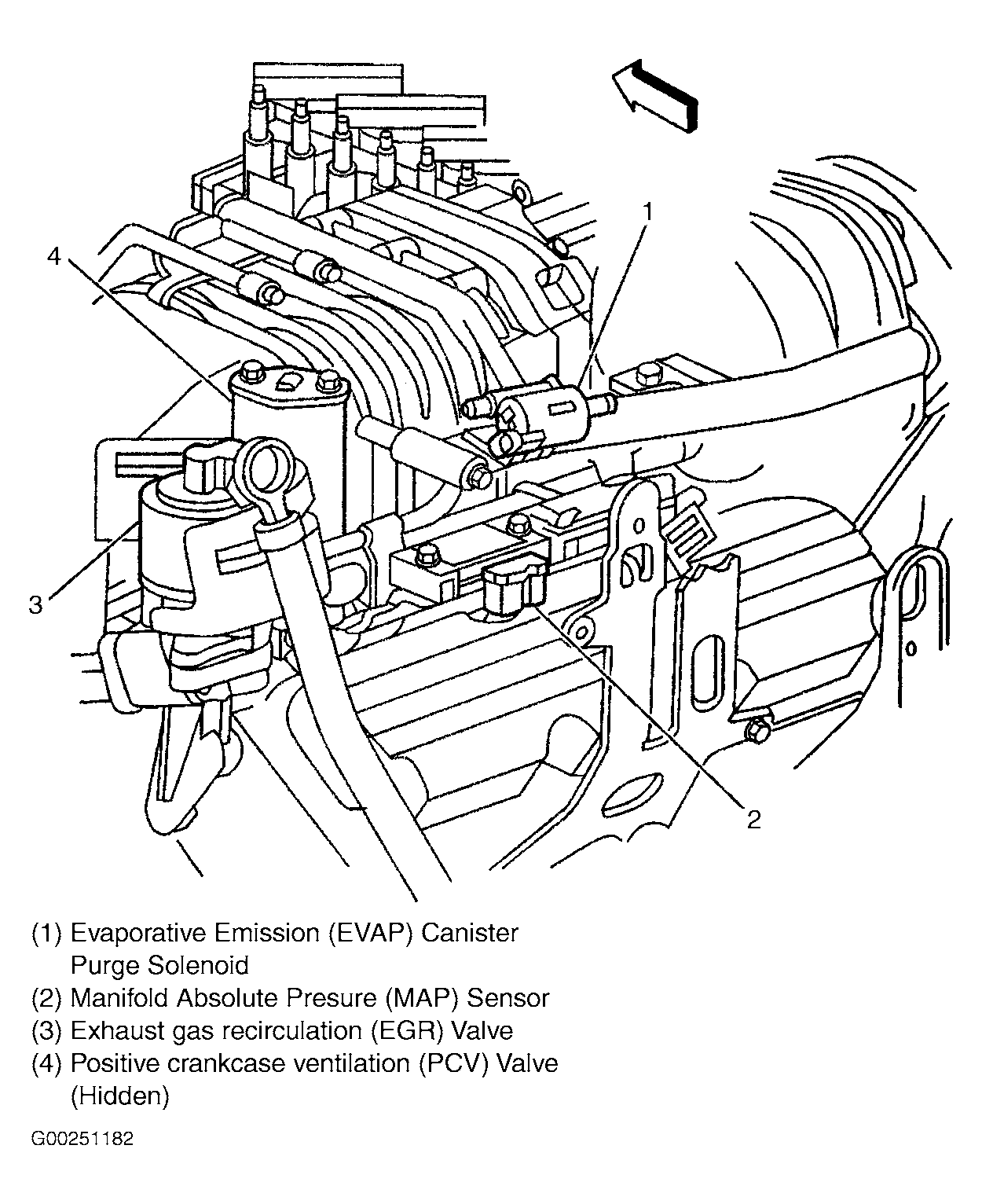 1
4
3
2

(1) Evaporative Emission (EVAP) Canister Purge Solenoid
(2) Manifold Absolute Presure (MAP) Sensor
(3) Exhaust gas recirculation (EGR) Valve
(4) Positive crankcase ventilation (PCV) Valve (Hidden)

G00251182