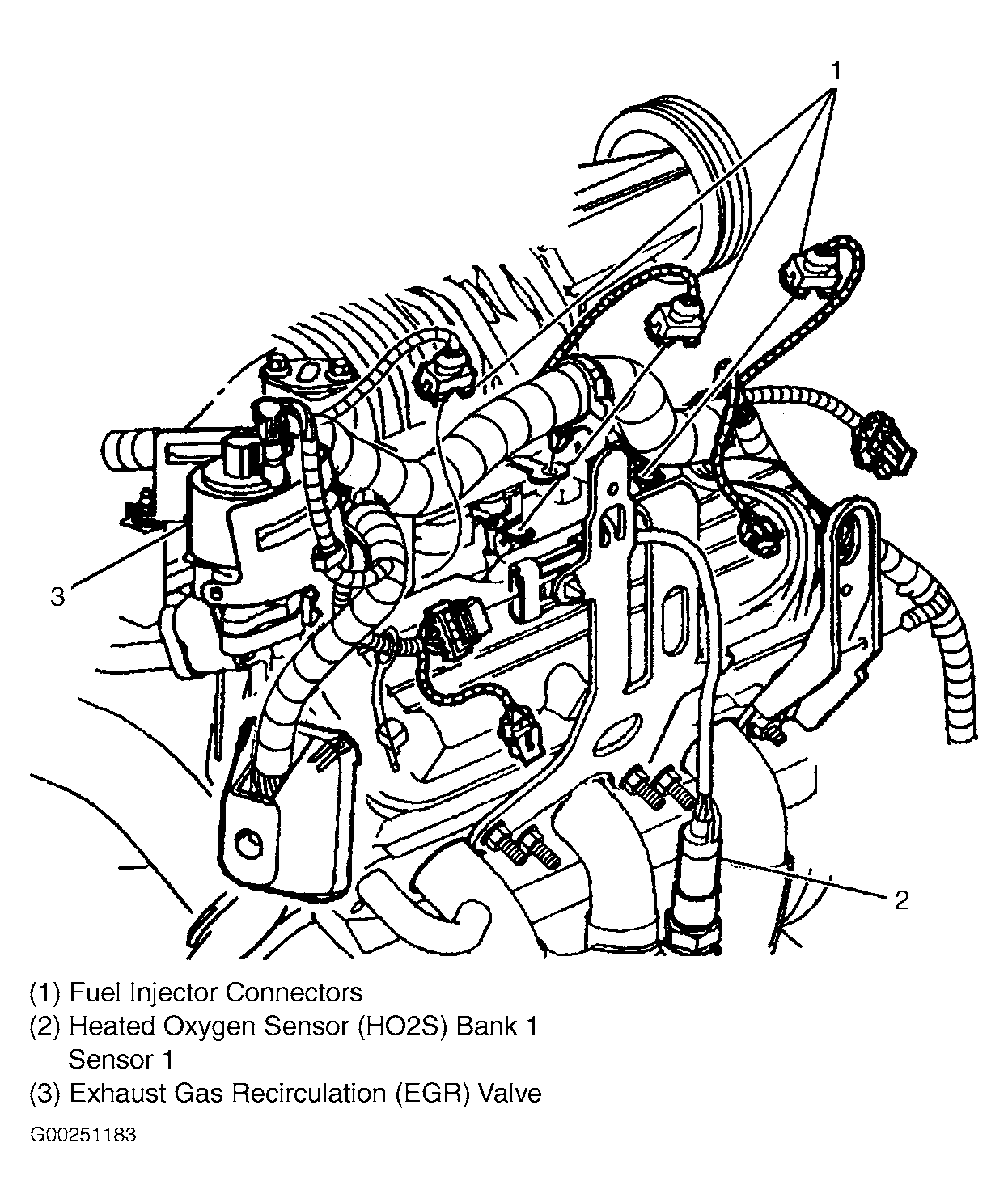 1

3

2

(1) Fuel Injector Connectors
(2) Heated Oxygen Sensor (HO2S) Bank 1 Sensor 1
(3) Exhaust Gas Recirculation (EGR) Valve

G00251183