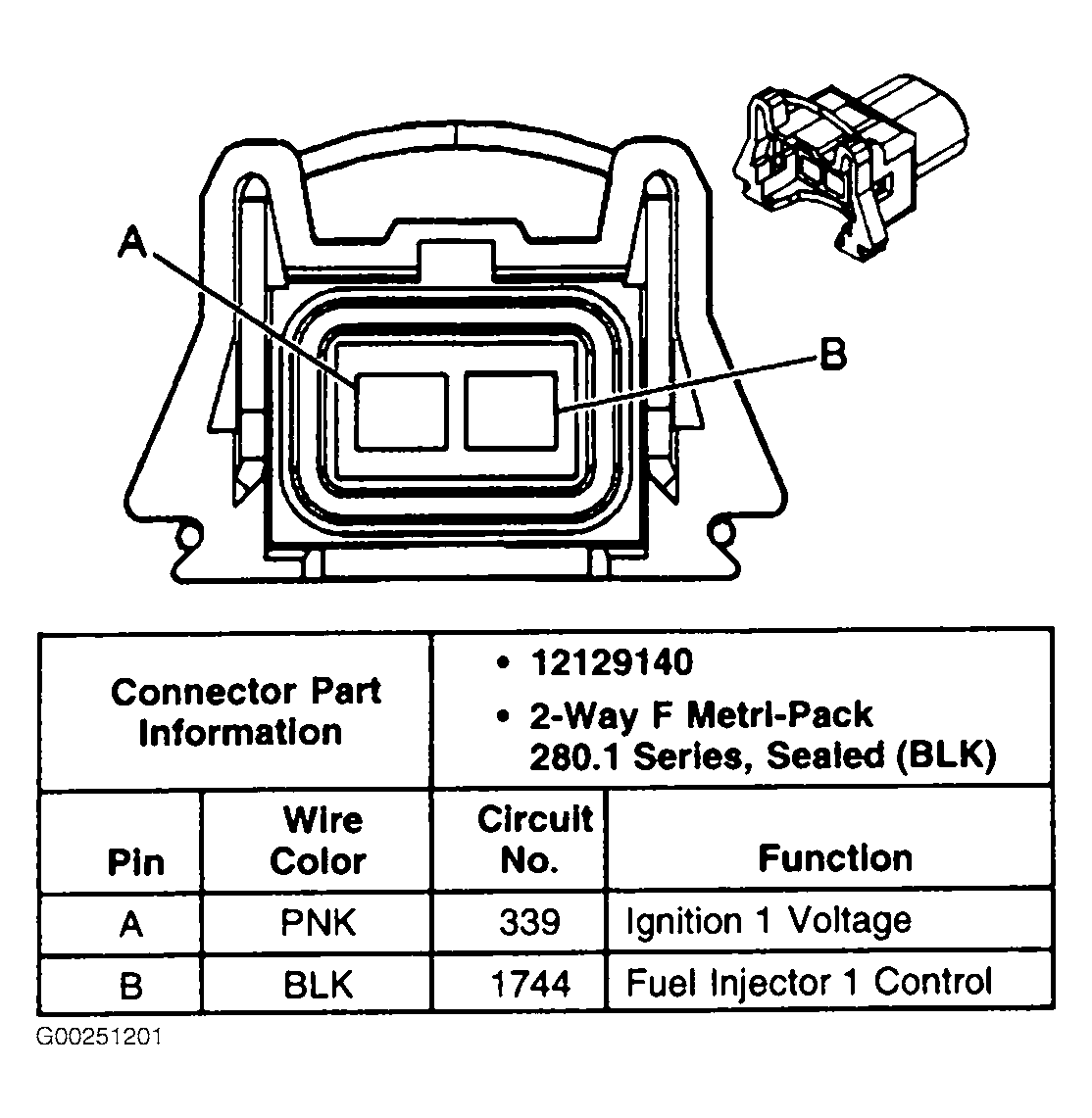 A

B

| Connector Part Information | | • 12129140 • 2-Way F Metri-Pack 280.1 Series, Sealed (BLK) | |
|---|---|---|---|
| Pin | Wire Color | Circuit No. | Function |
| A | PNK | 339 | Ignition 1 Voltage |
| B | BLK | 1744 | Fuel Injector 1 Control |

G00251201