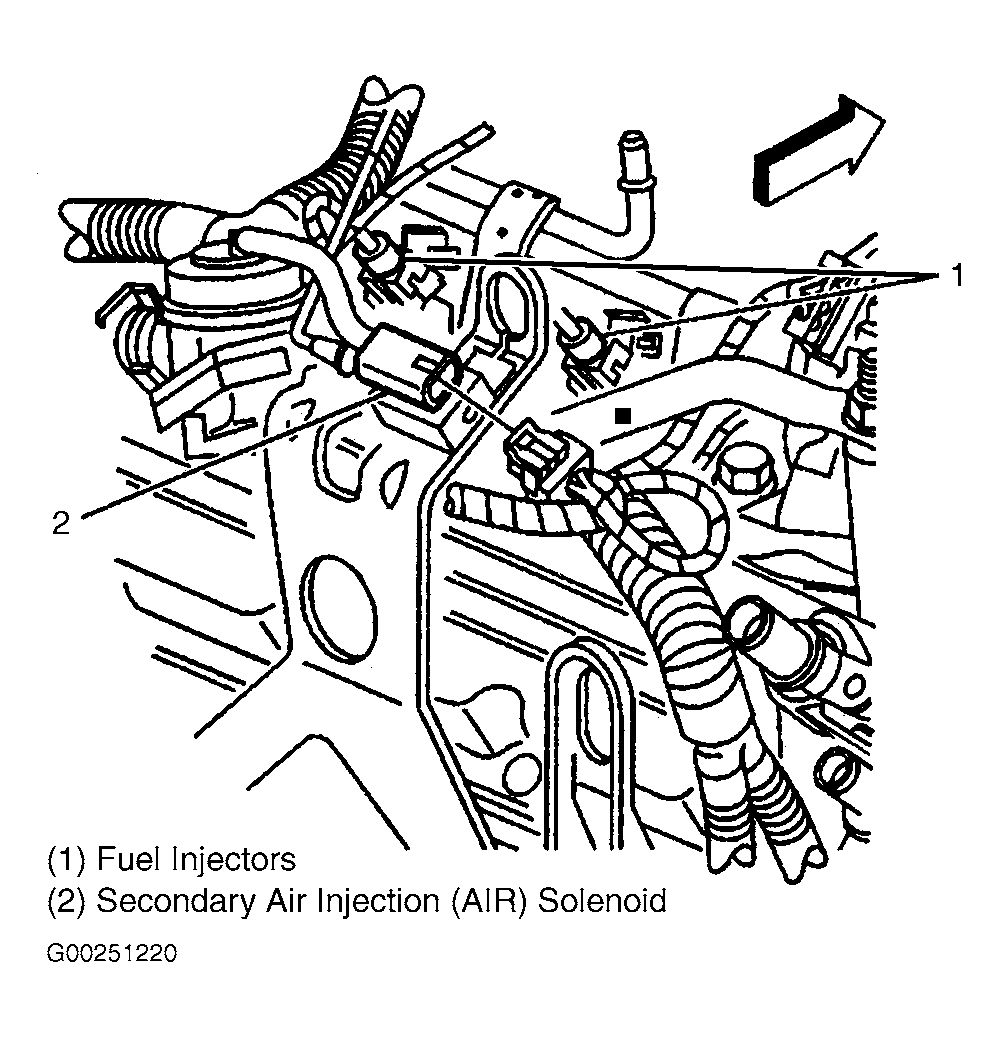 1

2

(1) Fuel Injectors
(2) Secondary Air Injection (AIR) Solenoid

G00251220