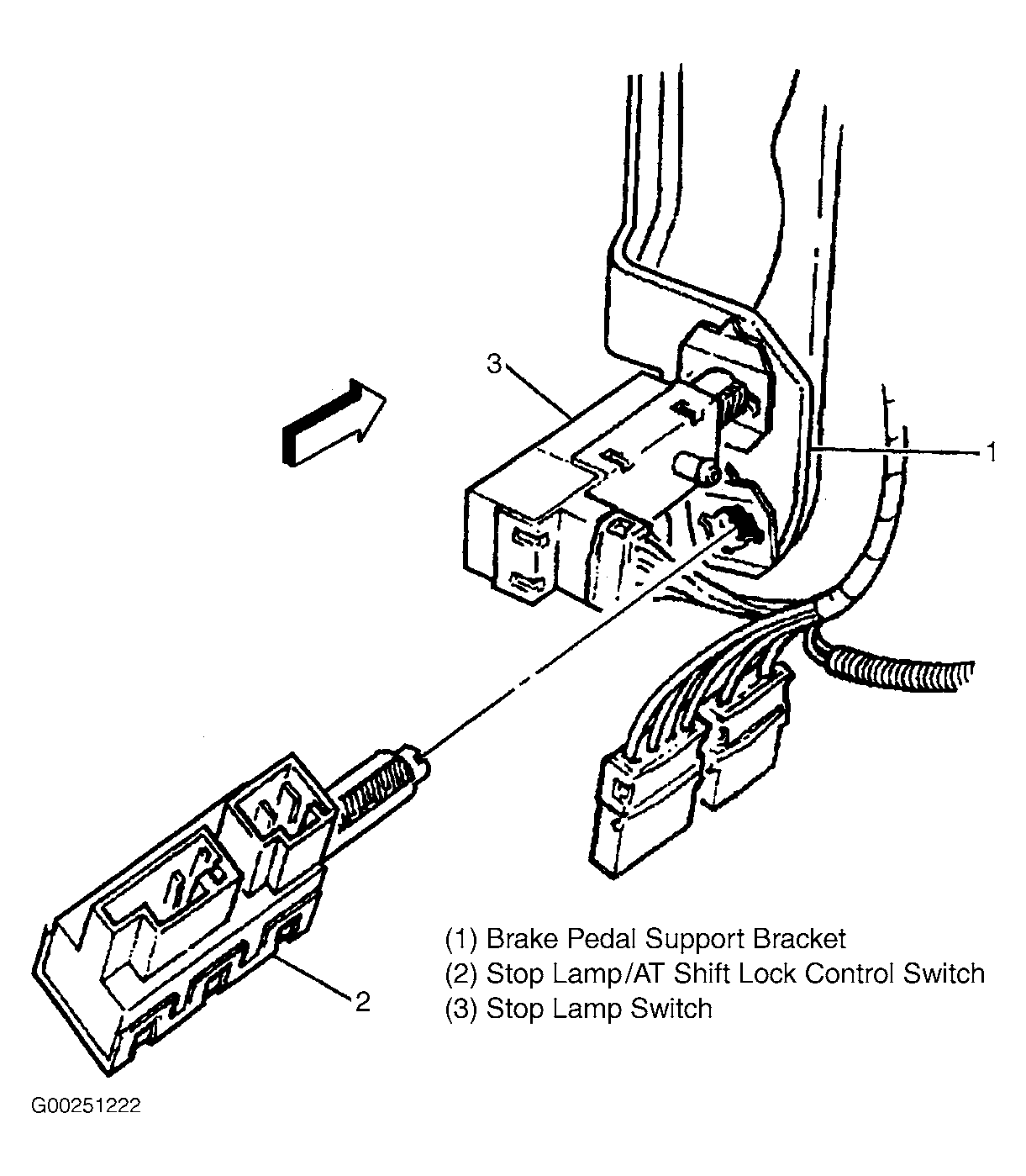 3

1

2

(1) Brake Pedal Support Bracket
(2) Stop Lamp/AT Shift Lock Control Switch
(3) Stop Lamp Switch

G00251222