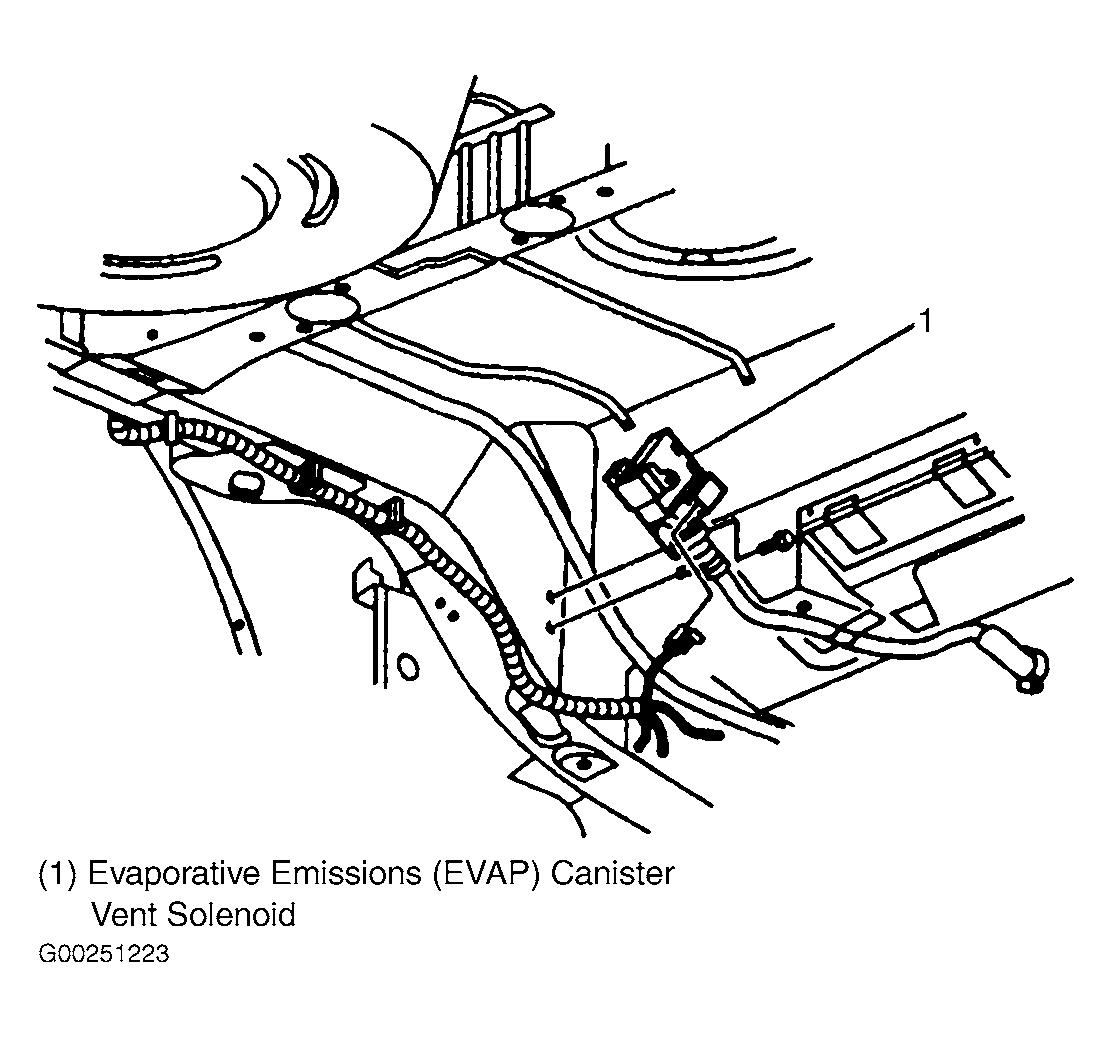 1

(1) Evaporative Emissions (EVAP) Canister Vent Solenoid

G00251223