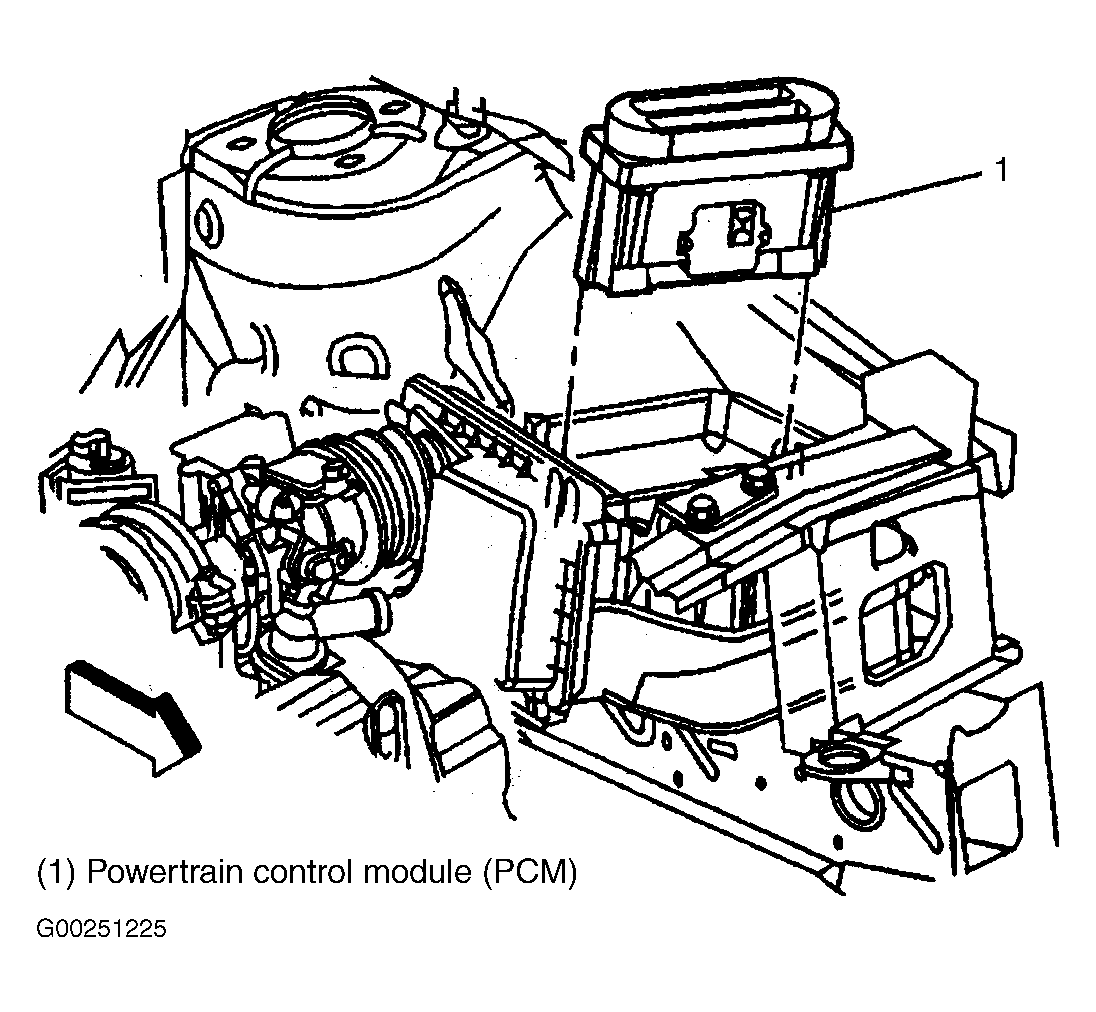 1

(1) Powertrain control module (PCM)

G00251225