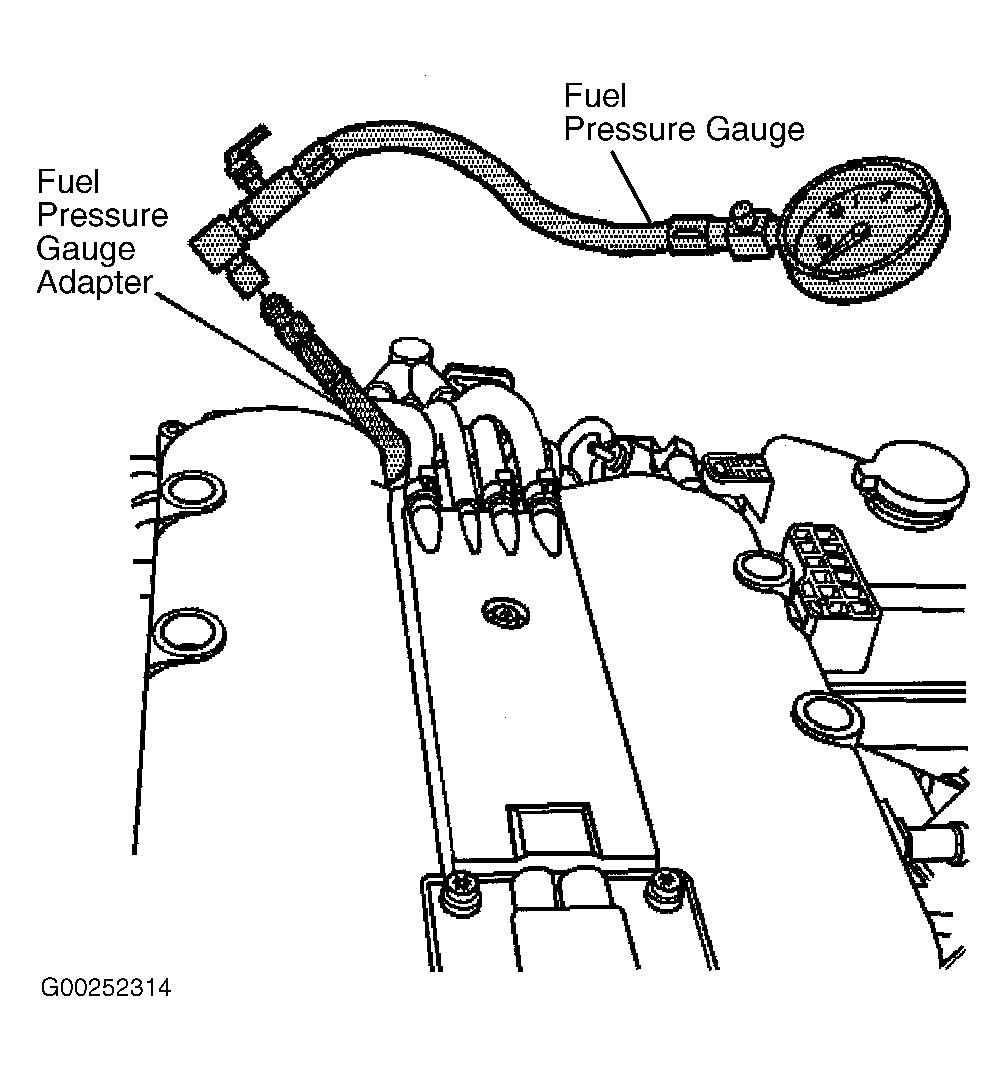 Fuel Pressure Gauge

Fuel Pressure Gauge Adapter

G00252314