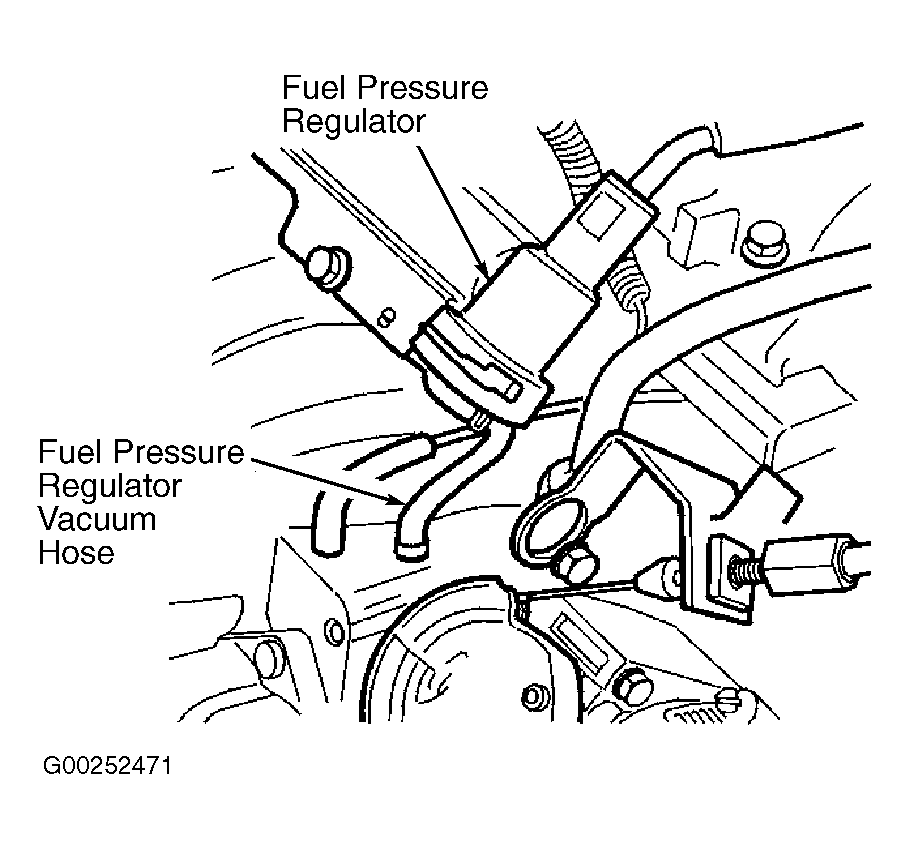 Fuel Pressure Regulator

Fuel Pressure Regulator Vacuum Hose

G00252471