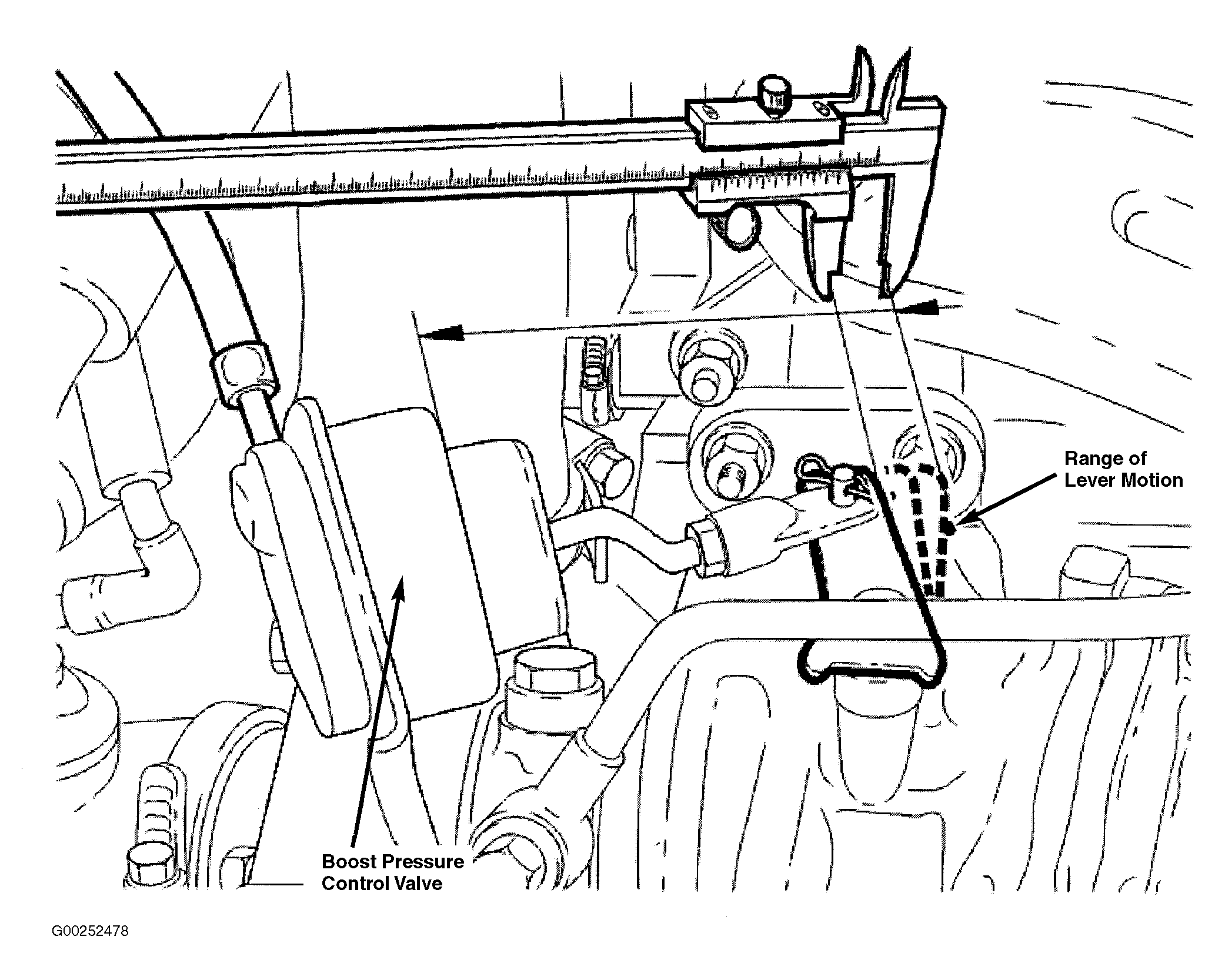 Range of
Lever Motion

Boost Pressure
Control Valve

G00252478