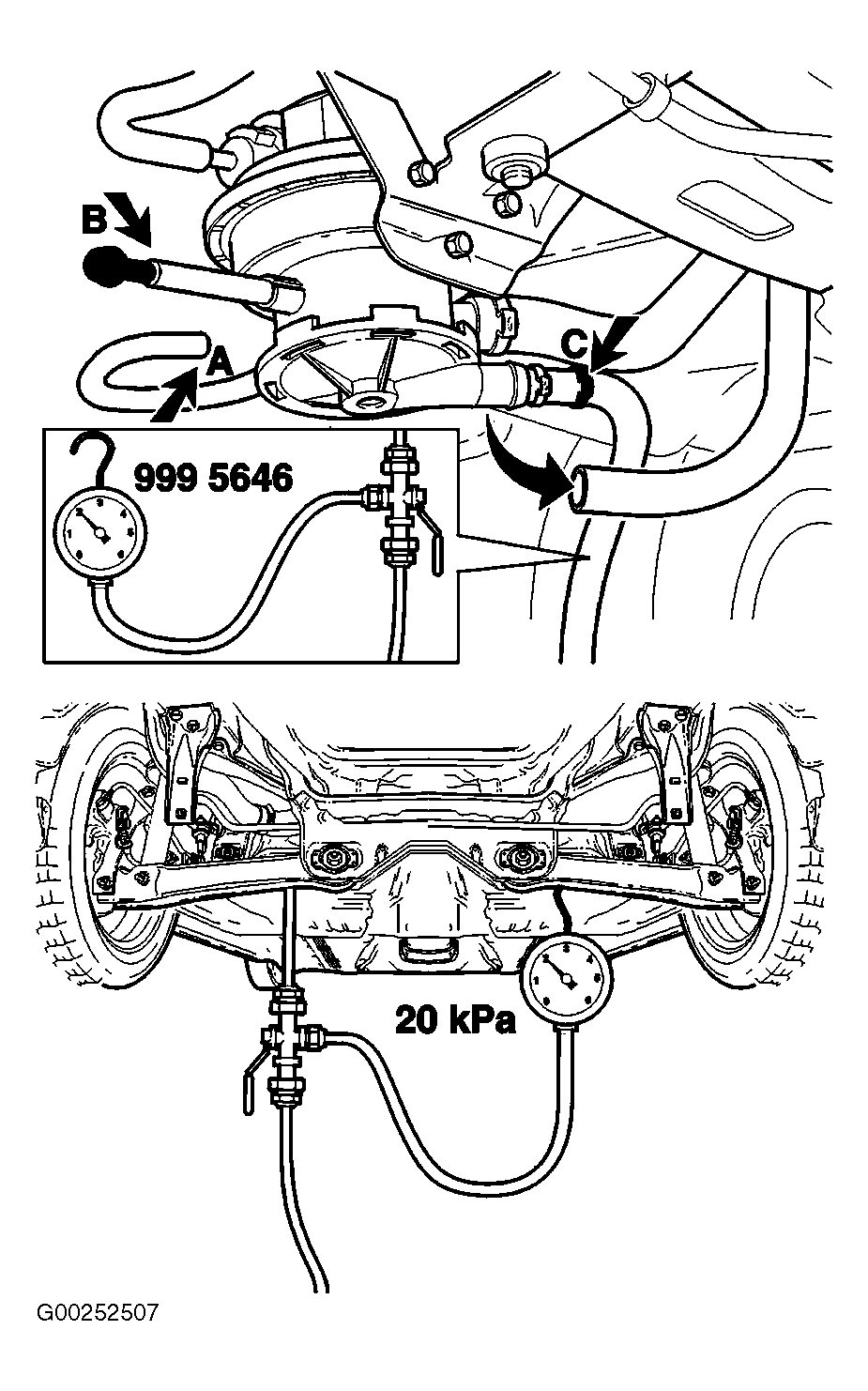 B
A
C
999 5646
20 kPa
G00252507