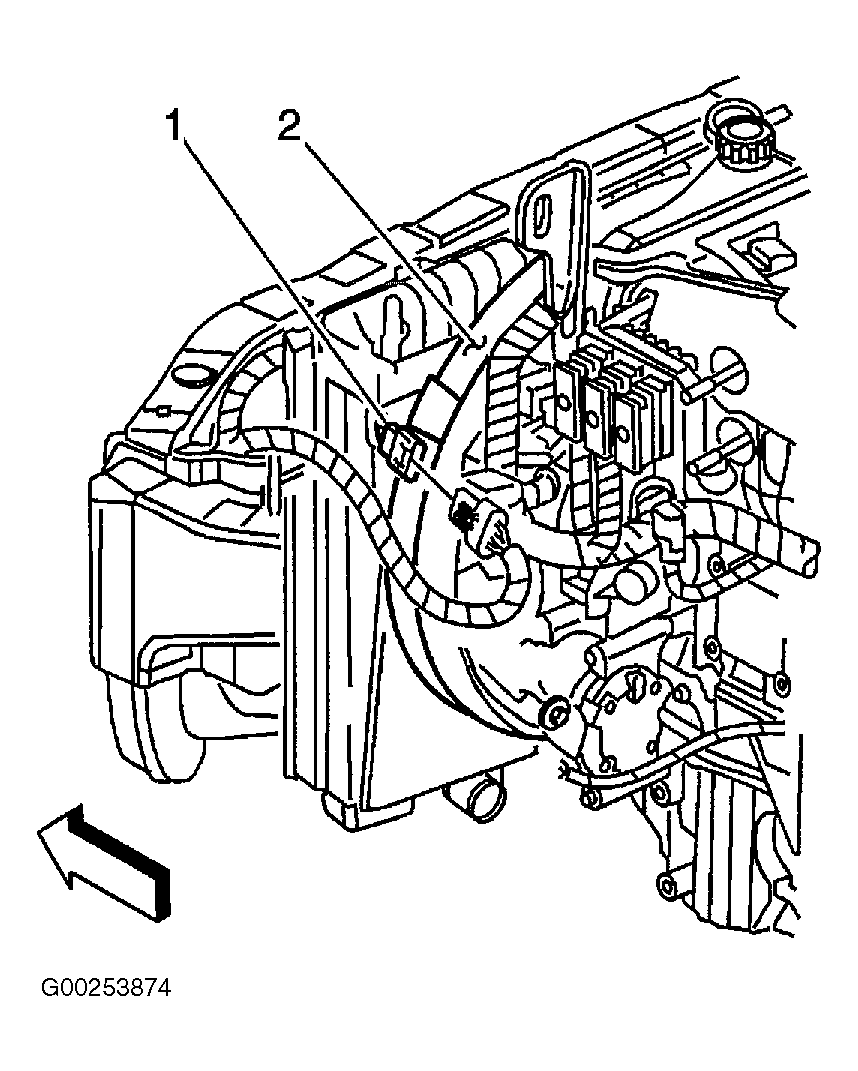 1
2
G00253874