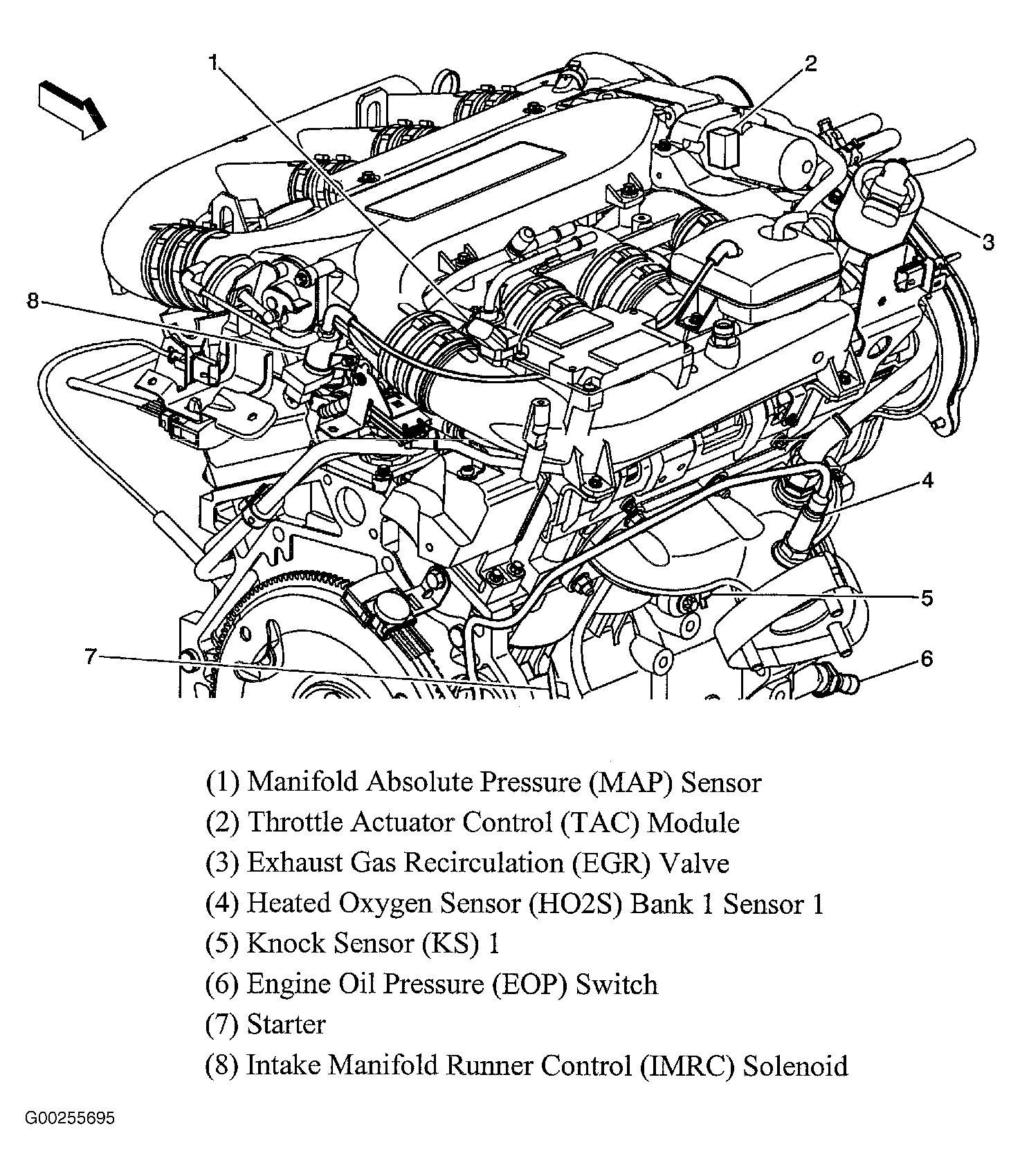 1
2
3
8
4
5
7
6

(1) Manifold Absolute Pressure (MAP) Sensor
(2) Throttle Actuator Control (TAC) Module
(3) Exhaust Gas Recirculation (EGR) Valve
(4) Heated Oxygen Sensor (HO2S) Bank 1 Sensor 1
(5) Knock Sensor (KS) 1
(6) Engine Oil Pressure (EOP) Switch
(7) Starter
(8) Intake Manifold Runner Control (IMRC) Solenoid

G00255695