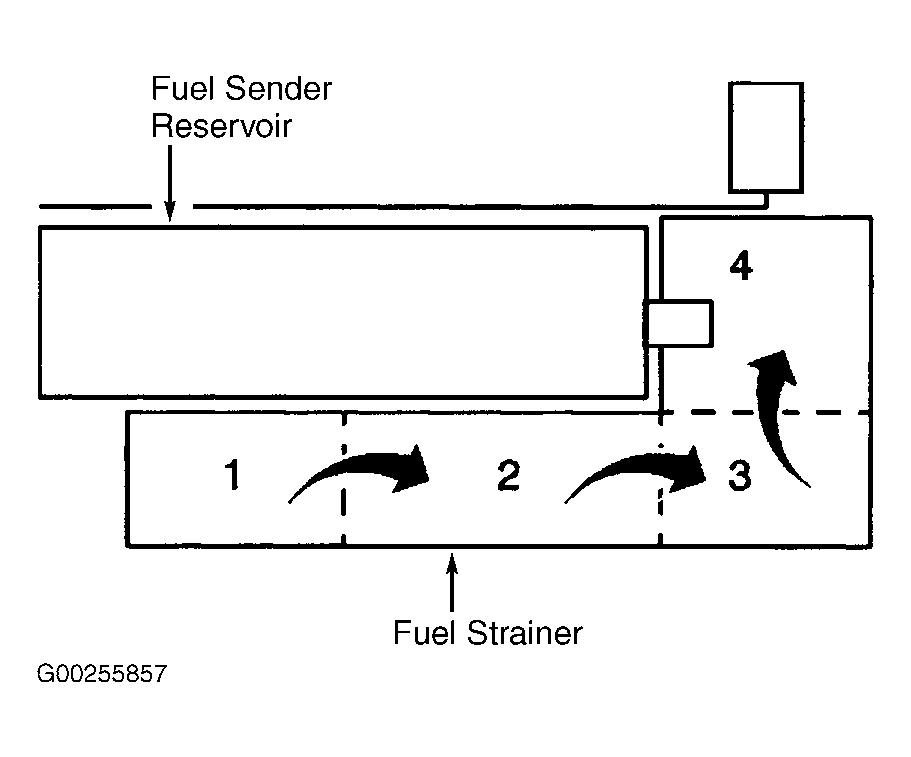 Fuel Sender Reservoir

4

1

2

3

Fuel Strainer

G00255857