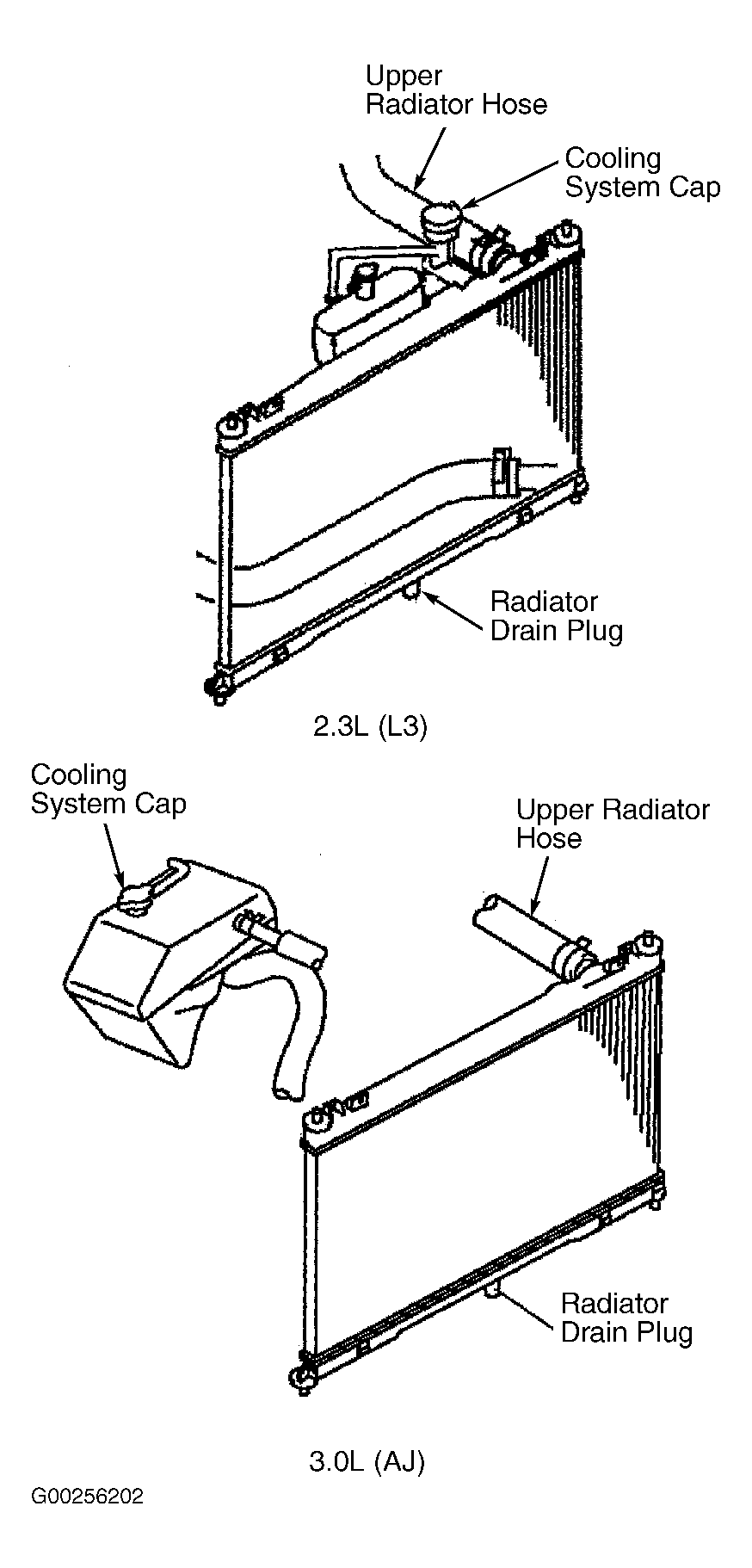 Upper Radiator Hose

Cooling System Cap

Radiator Drain Plug

2.3L (L3)

Cooling System Cap

Upper Radiator Hose

Radiator Drain Plug

3.0L (AJ)

G00256202