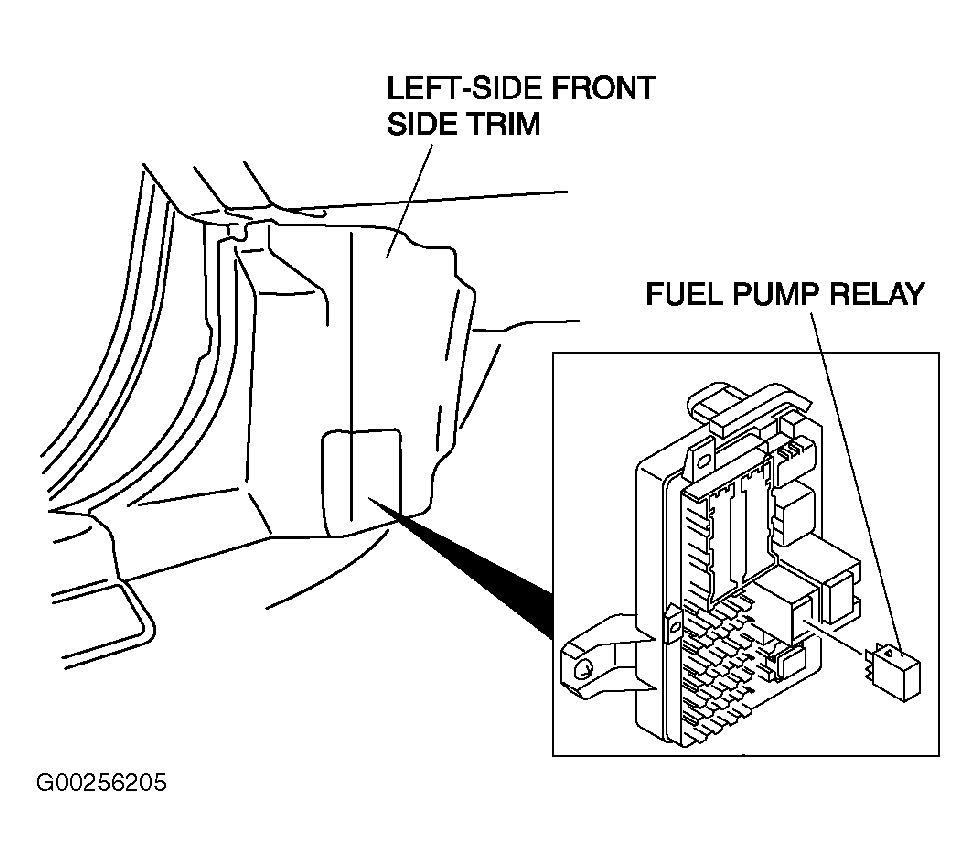 LEFT-SIDE FRONT SIDE TRIM

FUEL PUMP RELAY

G00256205