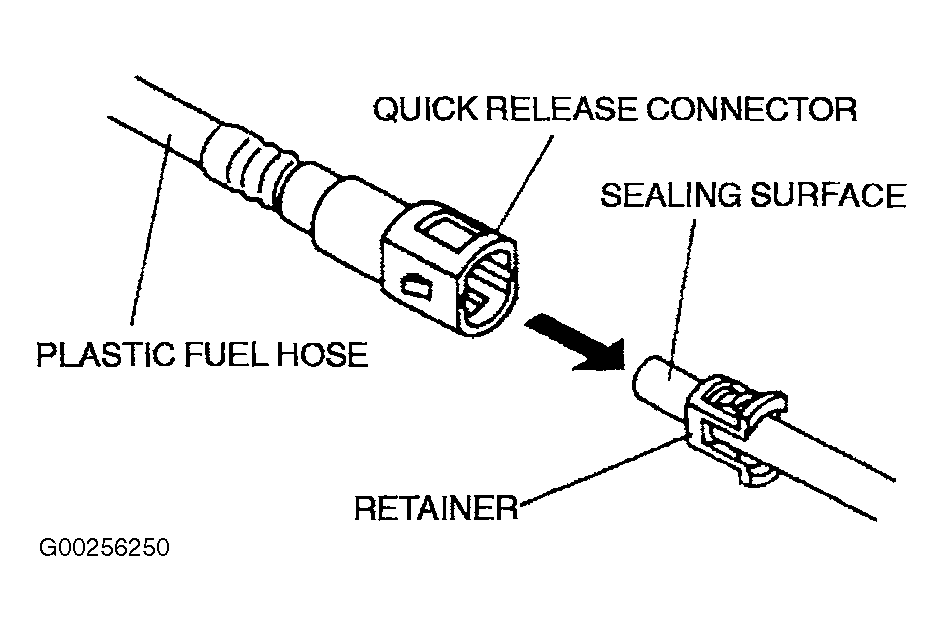 QUICK RELEASE CONNECTOR

SEALING SURFACE

PLASTIC FUEL HOSE

RETAINER

G00256250