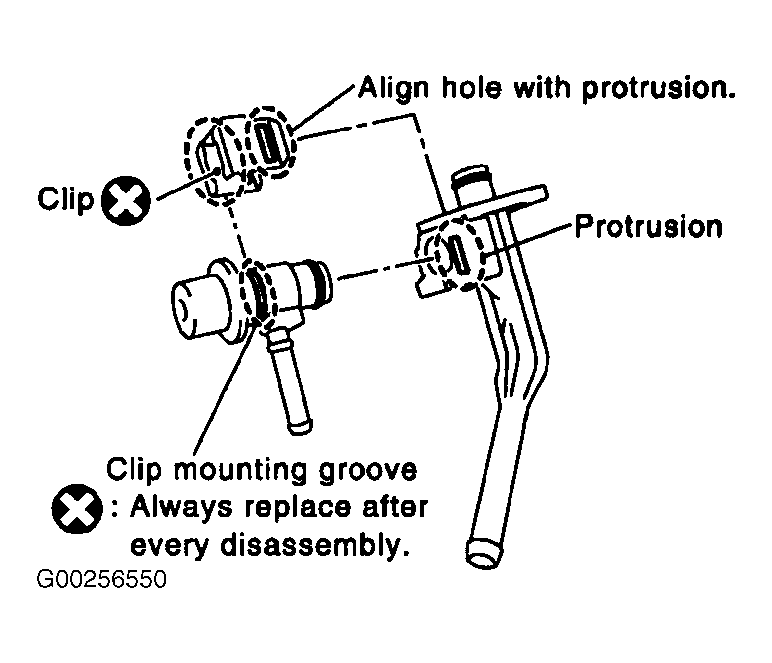 Align hole with protrusion.

Clip

Protrusion

Clip mounting groove

: Always replace after every disassembly.

G00256550