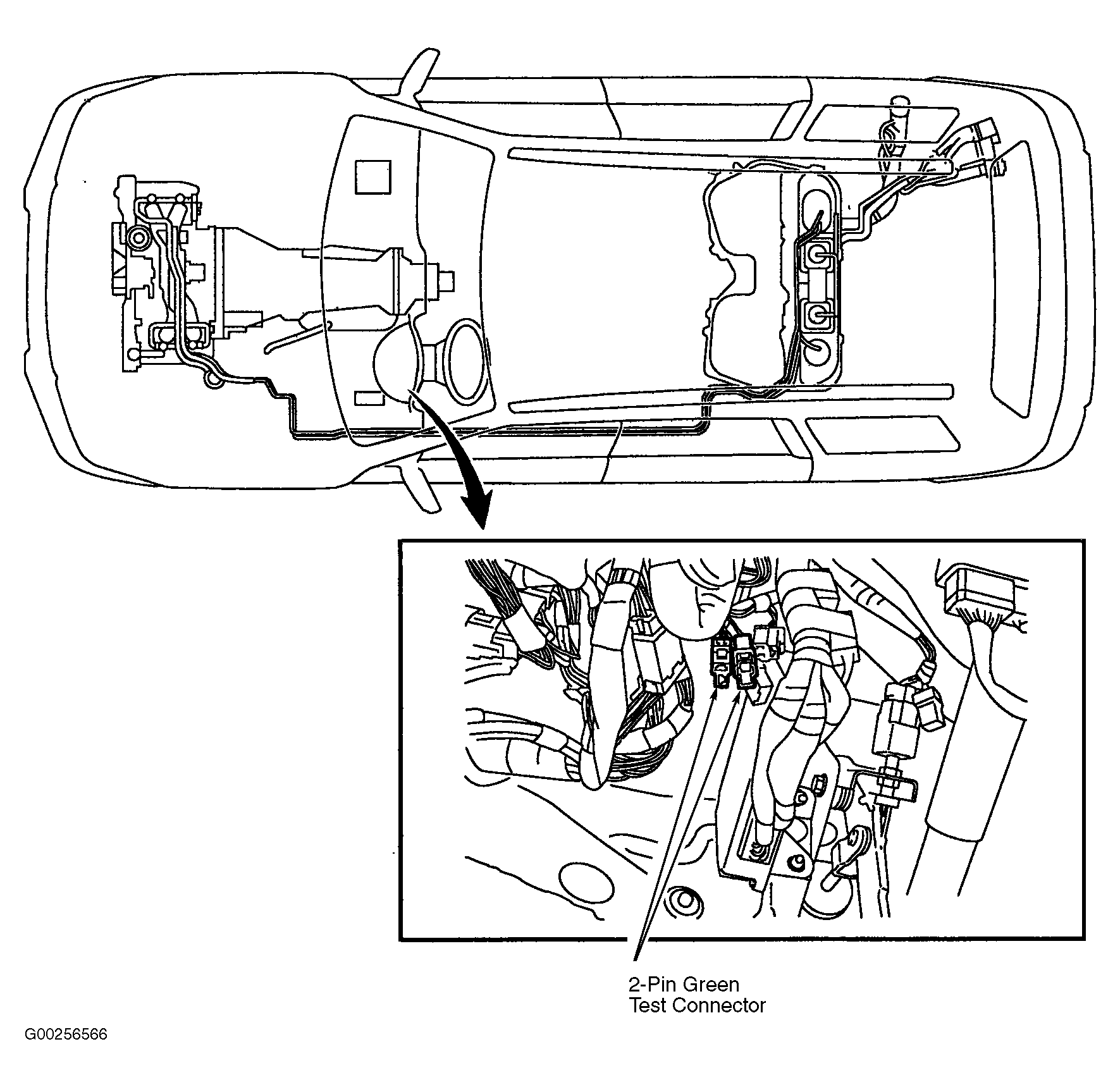 2-Pin Green
Test Connector

G00256566