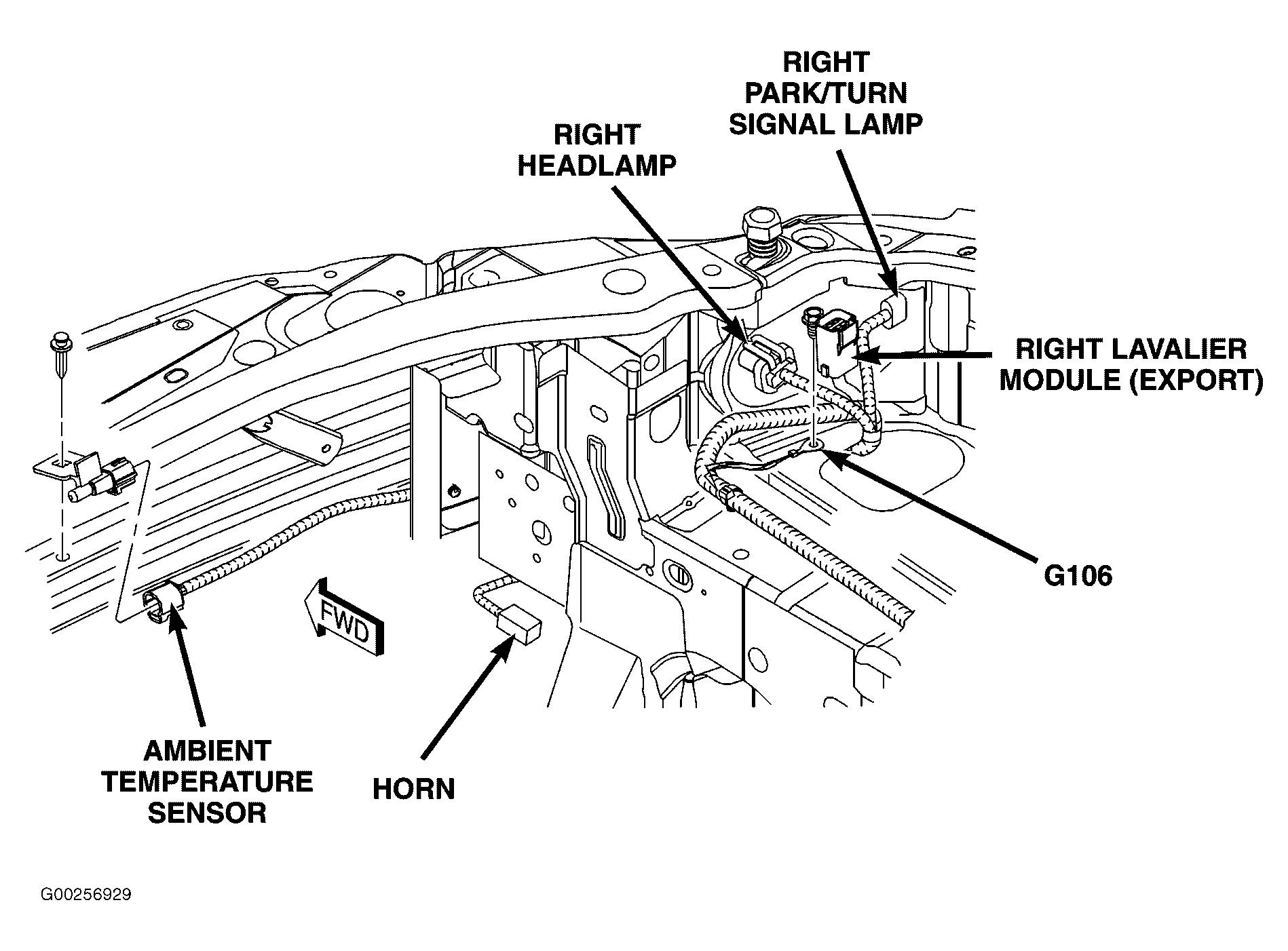 RIGHT PARK/TURN SIGNAL LAMP

RIGHT HEADLAMP

RIGHT LAVALIER MODULE (EXPORT)

G106

FWD

AMBIENT TEMPERATURE SENSOR

HORN

G00256929