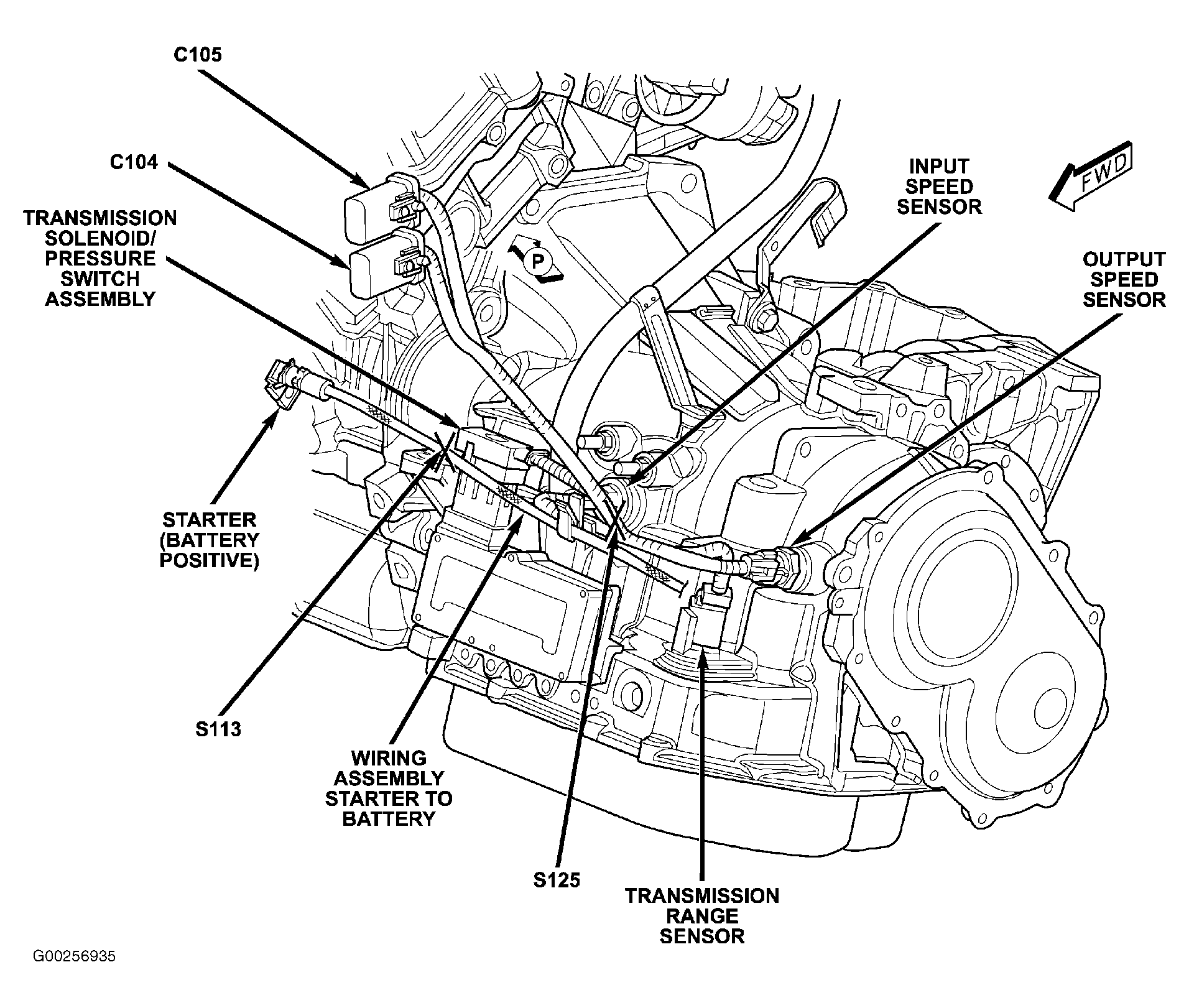 C105

C104

TRANSMISSION SOLENOID/ PRESSURE SWITCH ASSEMBLY

P

INPUT SPEED SENSOR

FWD

OUTPUT SPEED SENSOR

STARTER (BATTERY POSITIVE)

S113

WIRING ASSEMBLY STARTER TO BATTERY

S125

TRANSMISSION RANGE SENSOR

G00256935