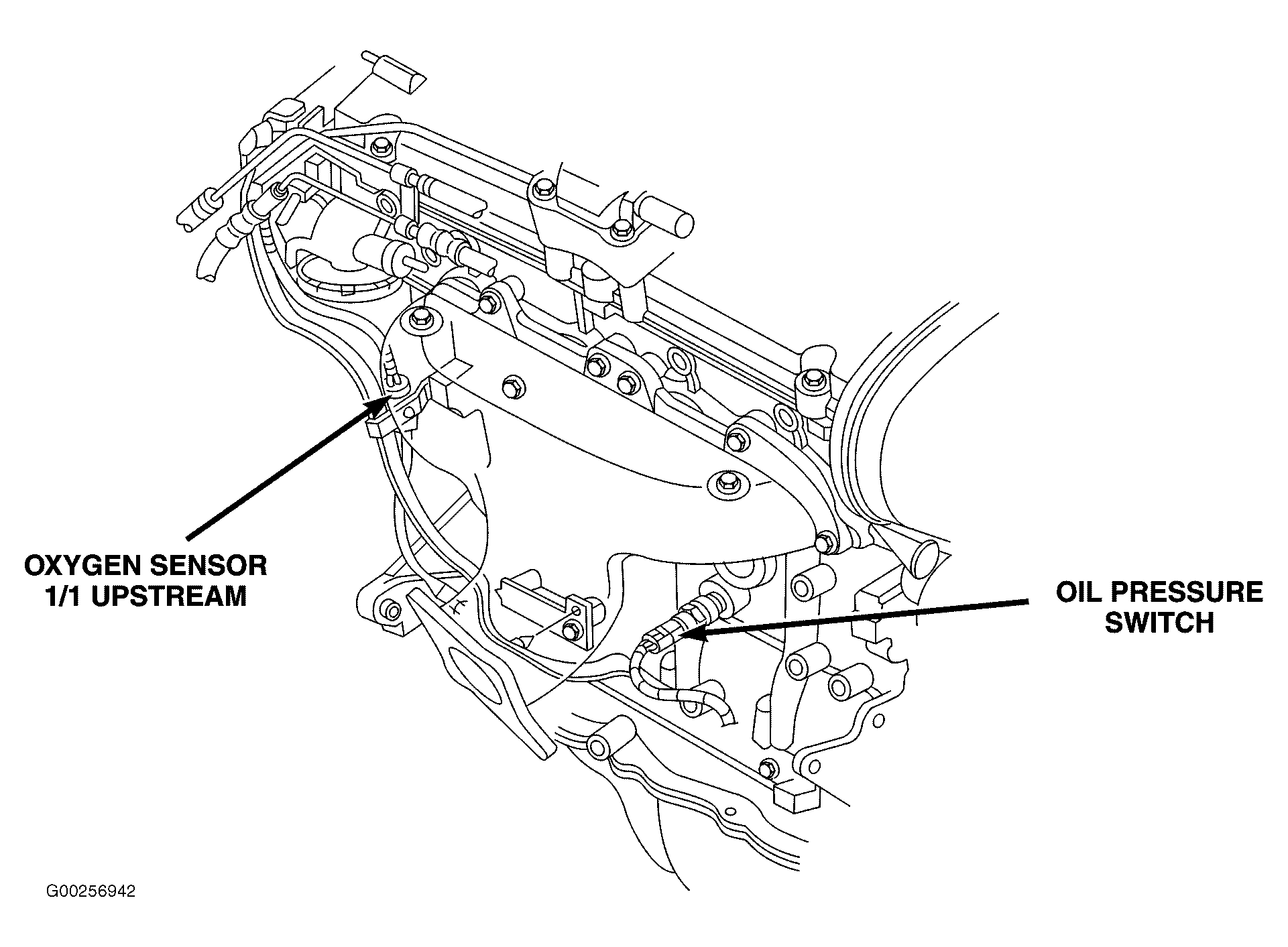 OXYGEN SENSOR
1/1 UPSTREAM

OIL PRESSURE
SWITCH

G00256942